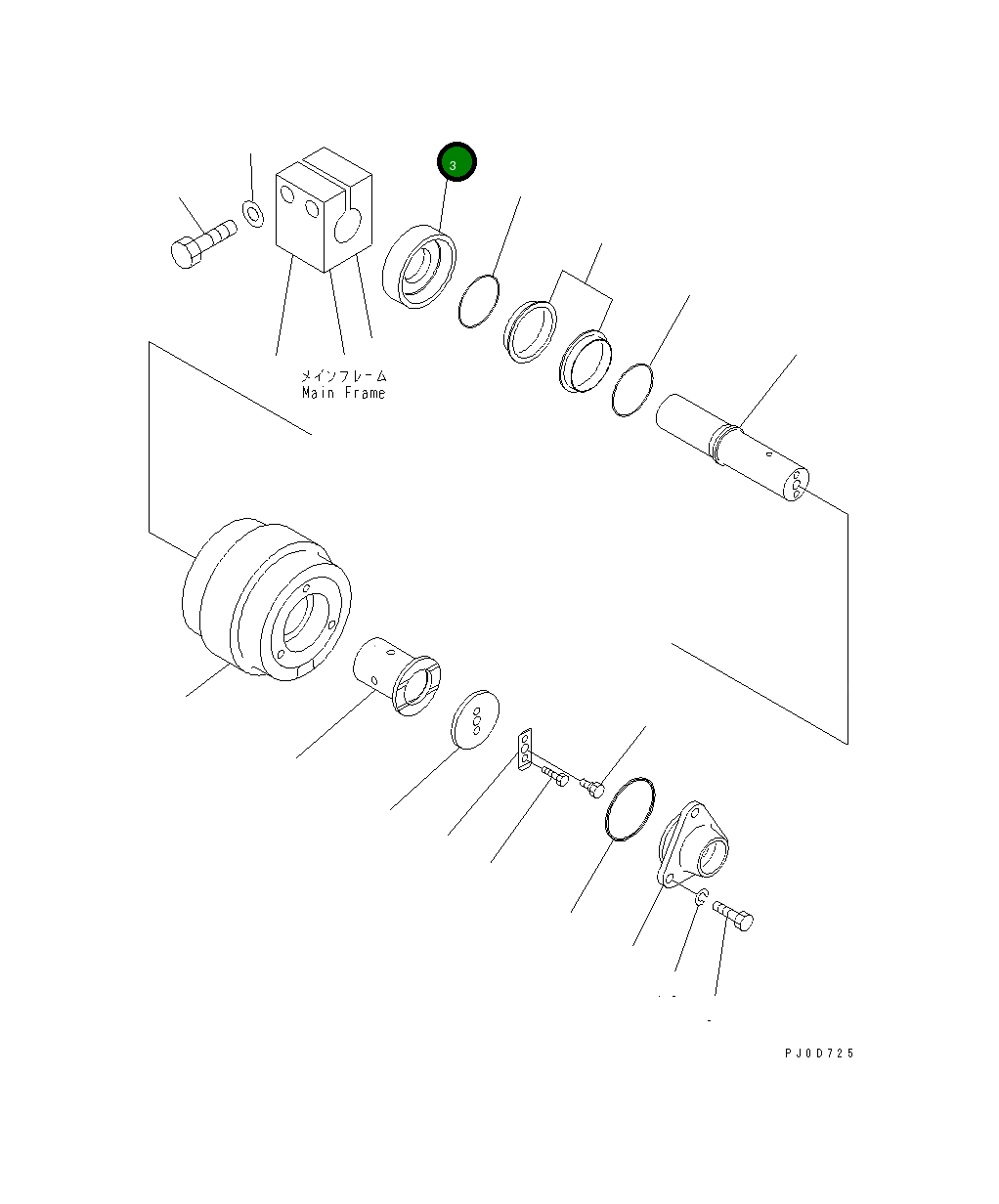 3

メインフレーム
Main Frame

PJ0D725