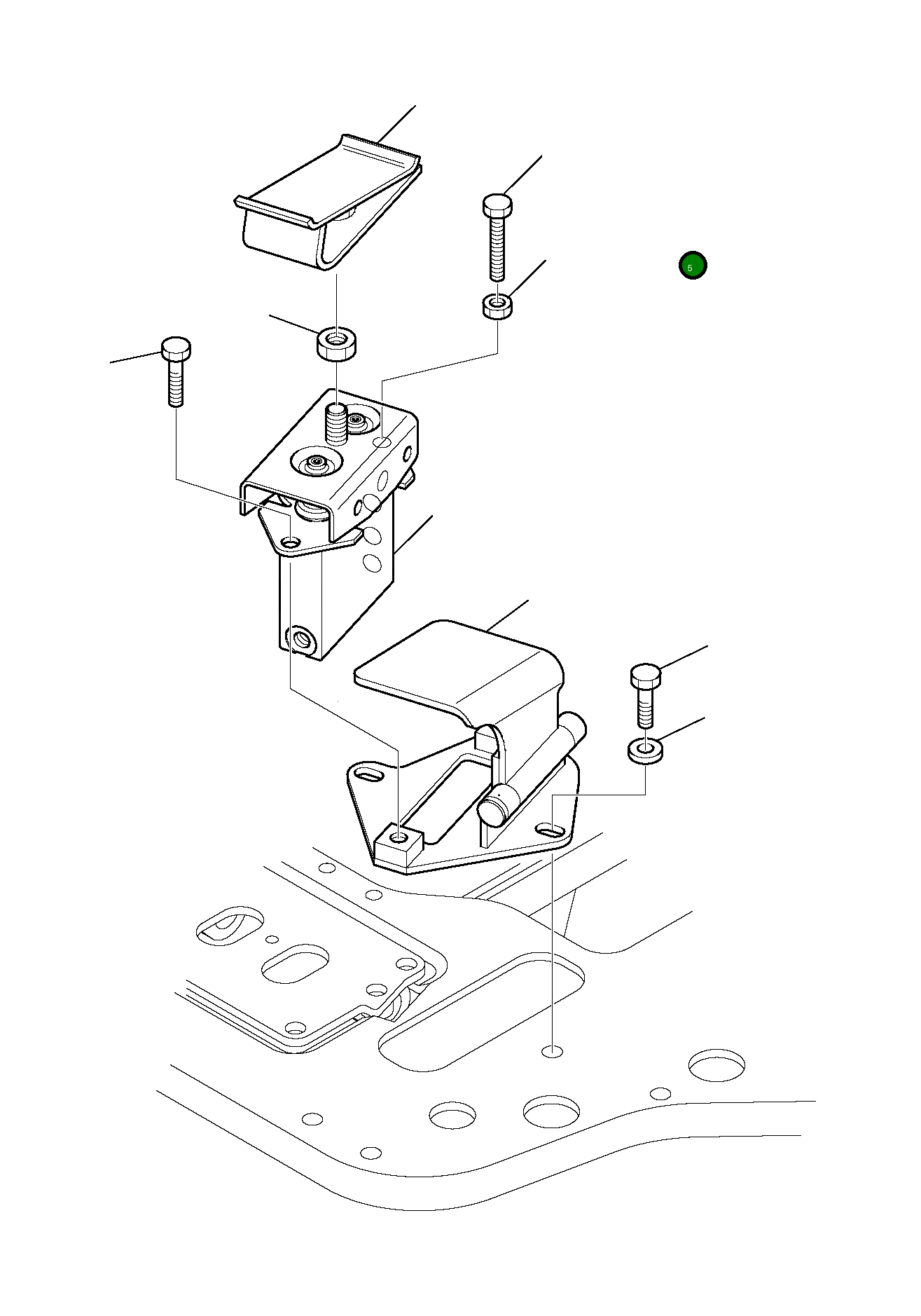 5