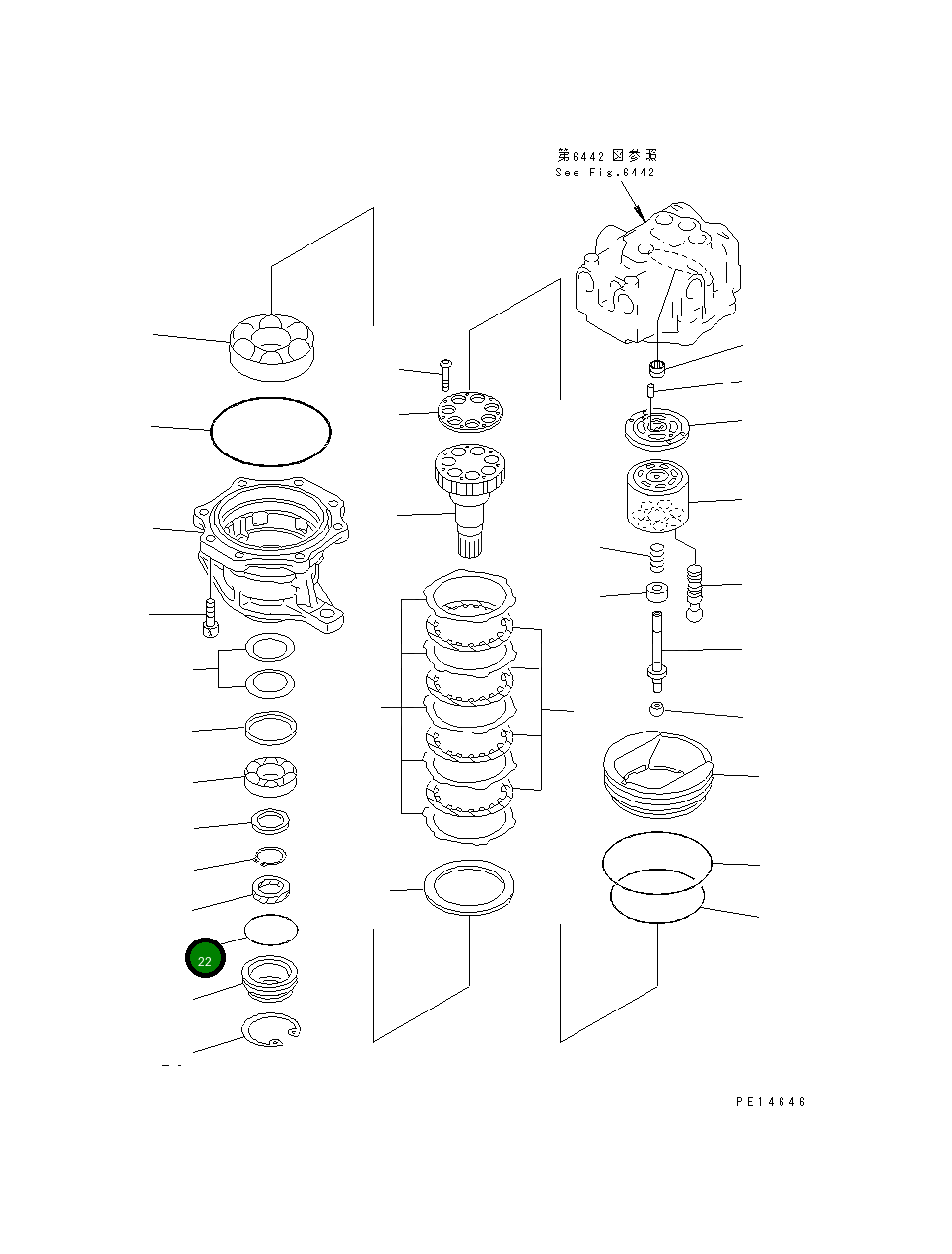 第6442図参照
See Fig.6442

22

PE14646