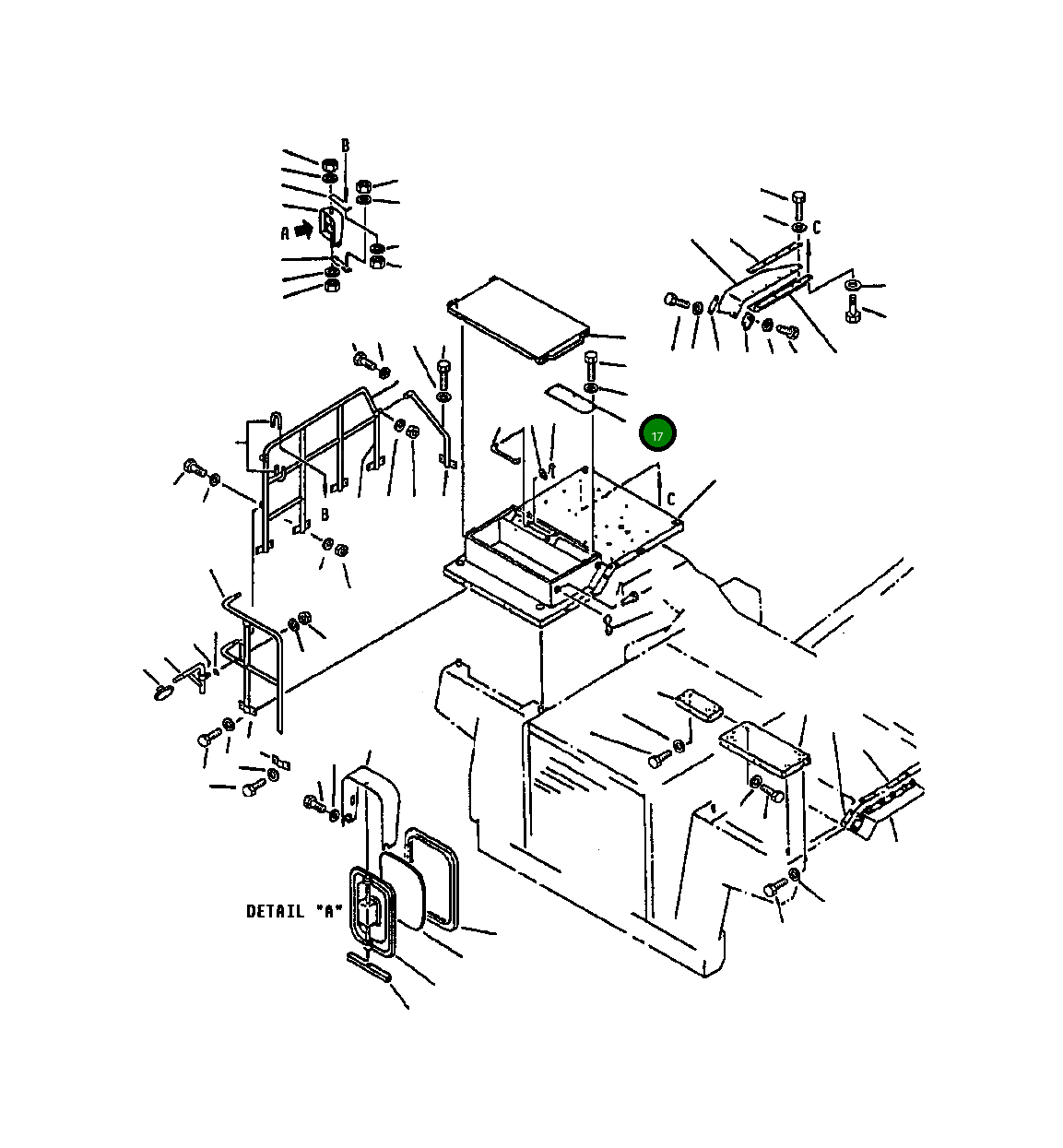 B
A
C
17
C
B
DETAIL "A"