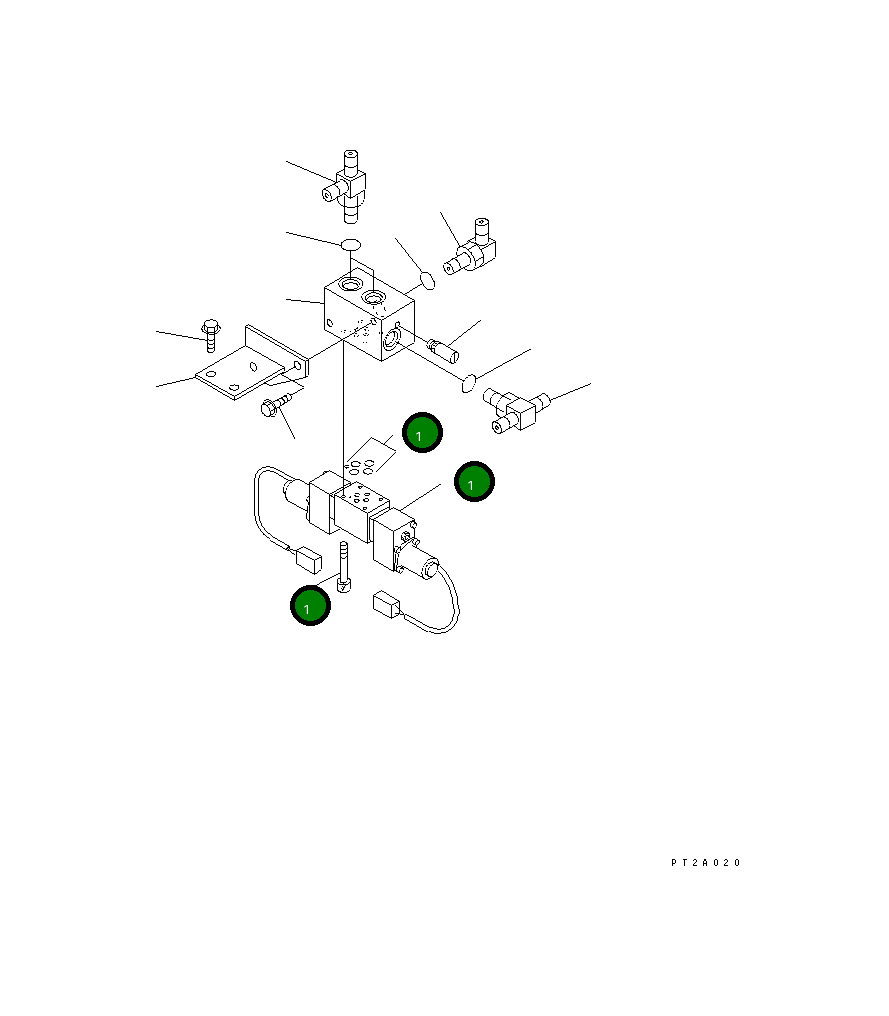 1
1
1
PT2A020