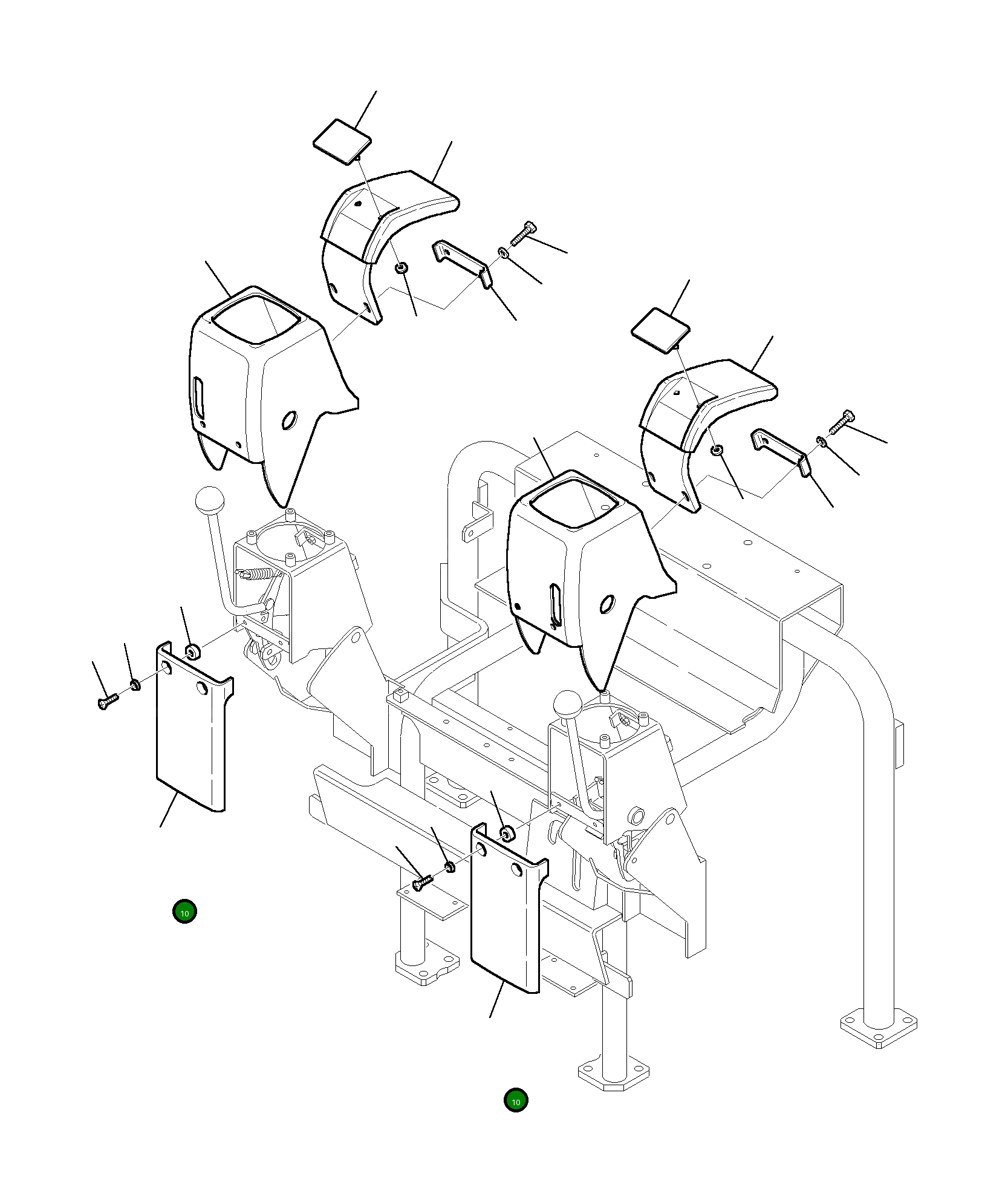 10

10