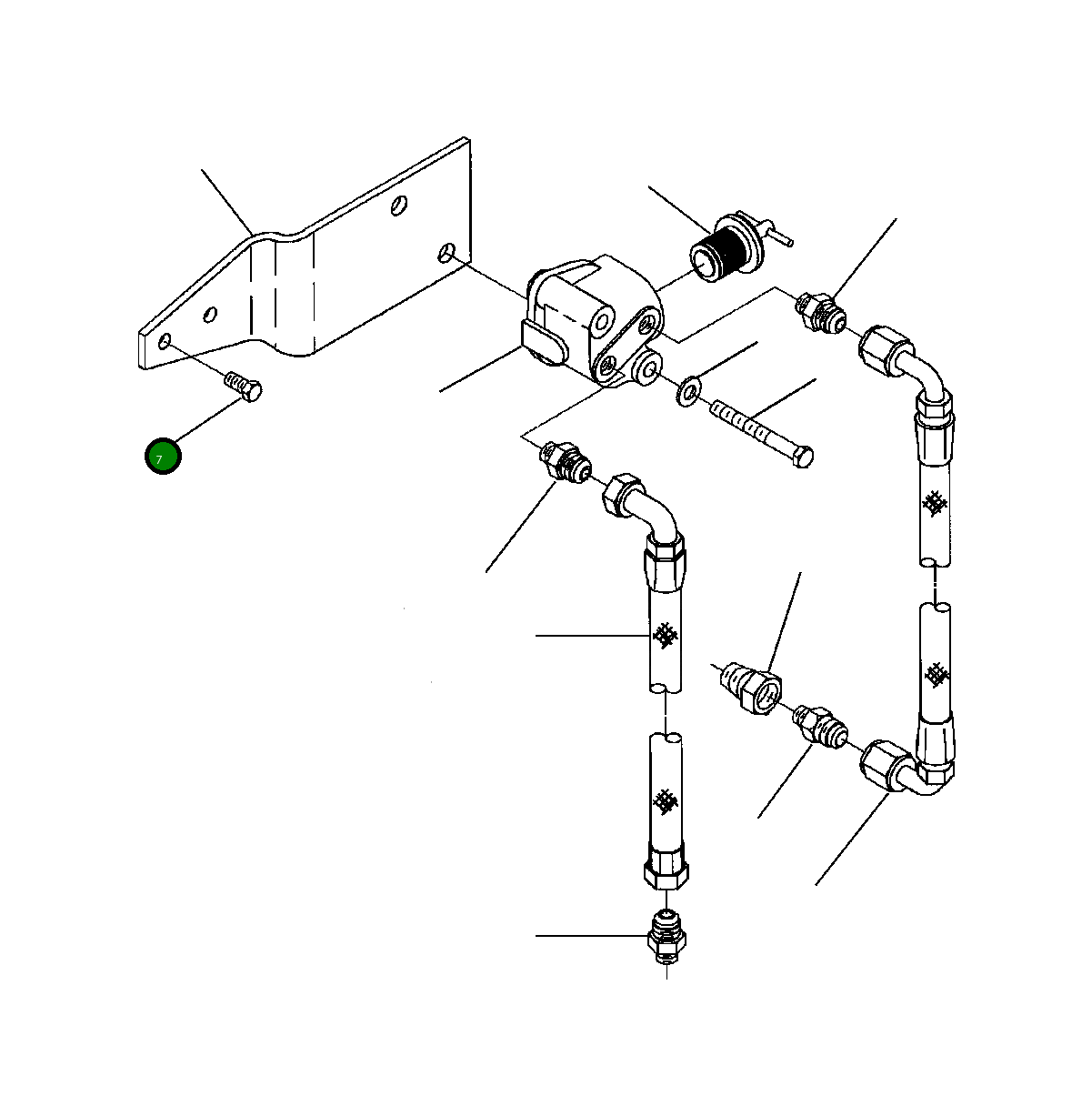 7