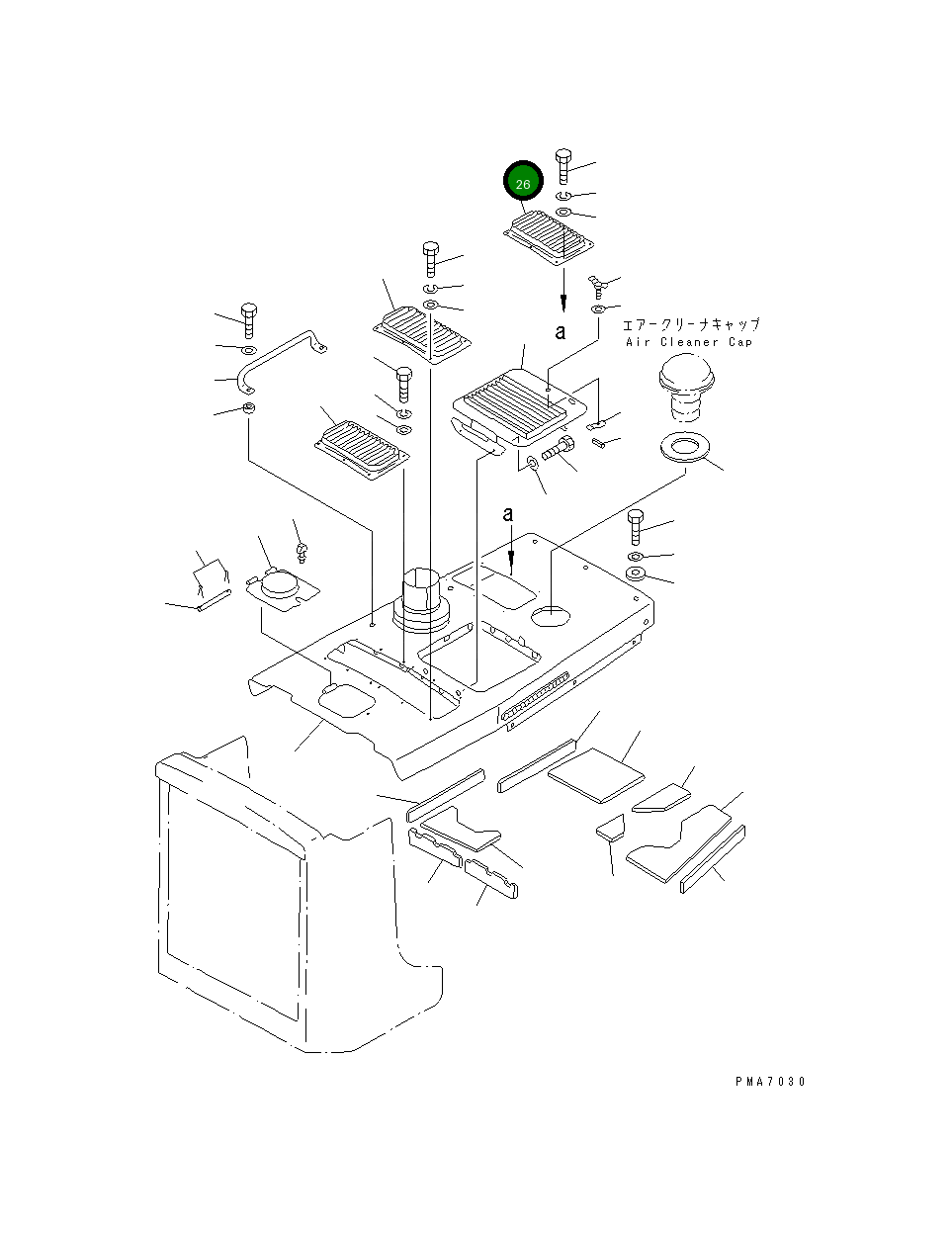 26

a

エアークリーナキャップ
Air Cleaner Cap

a

PMA7030