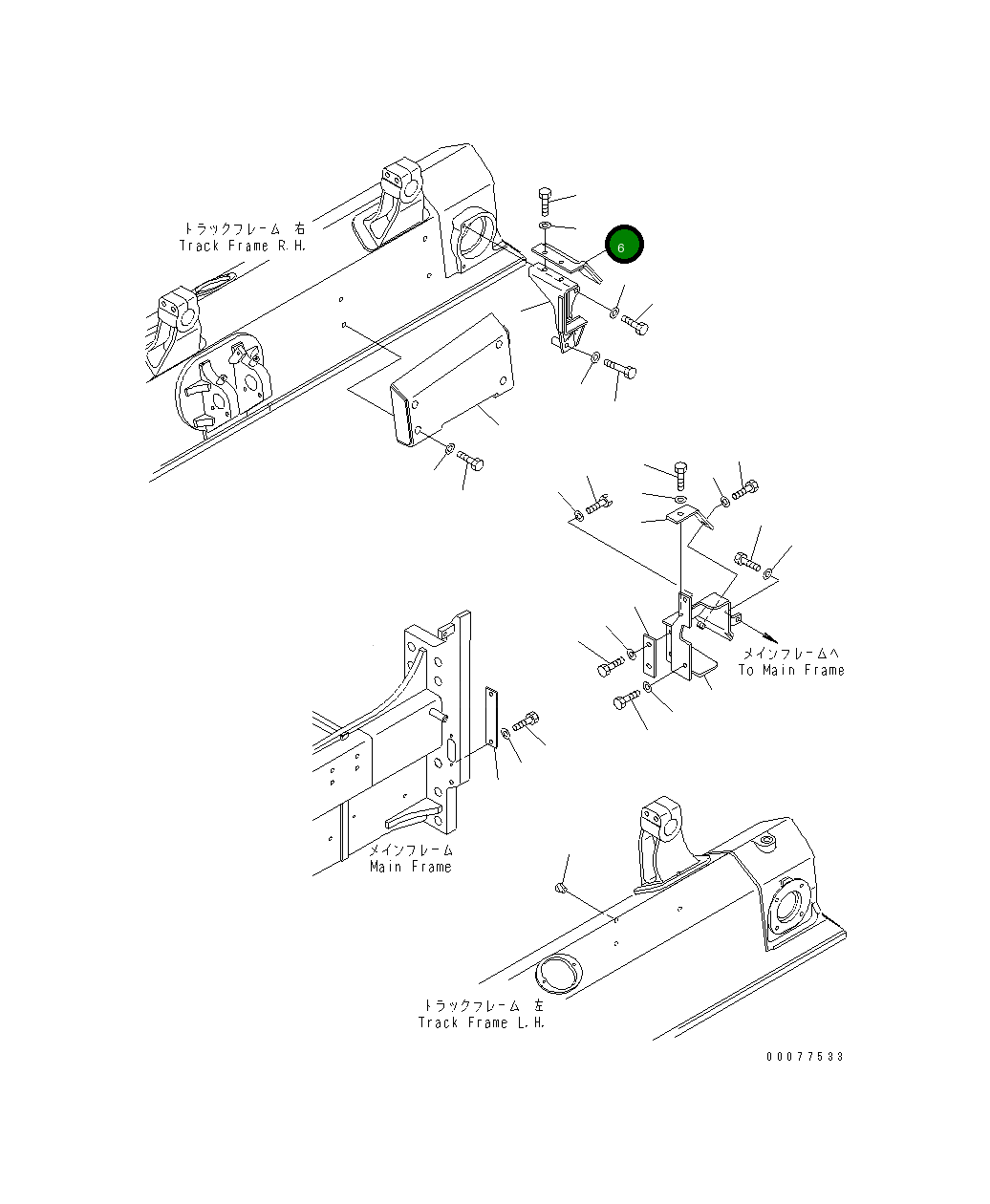 トラックフレーム 右
Track Frame R.H.

6

メインフレームへ
To Main Frame

メインフレーム
Main Frame

トラックフレーム 左
Track Frame L.H.

00077533