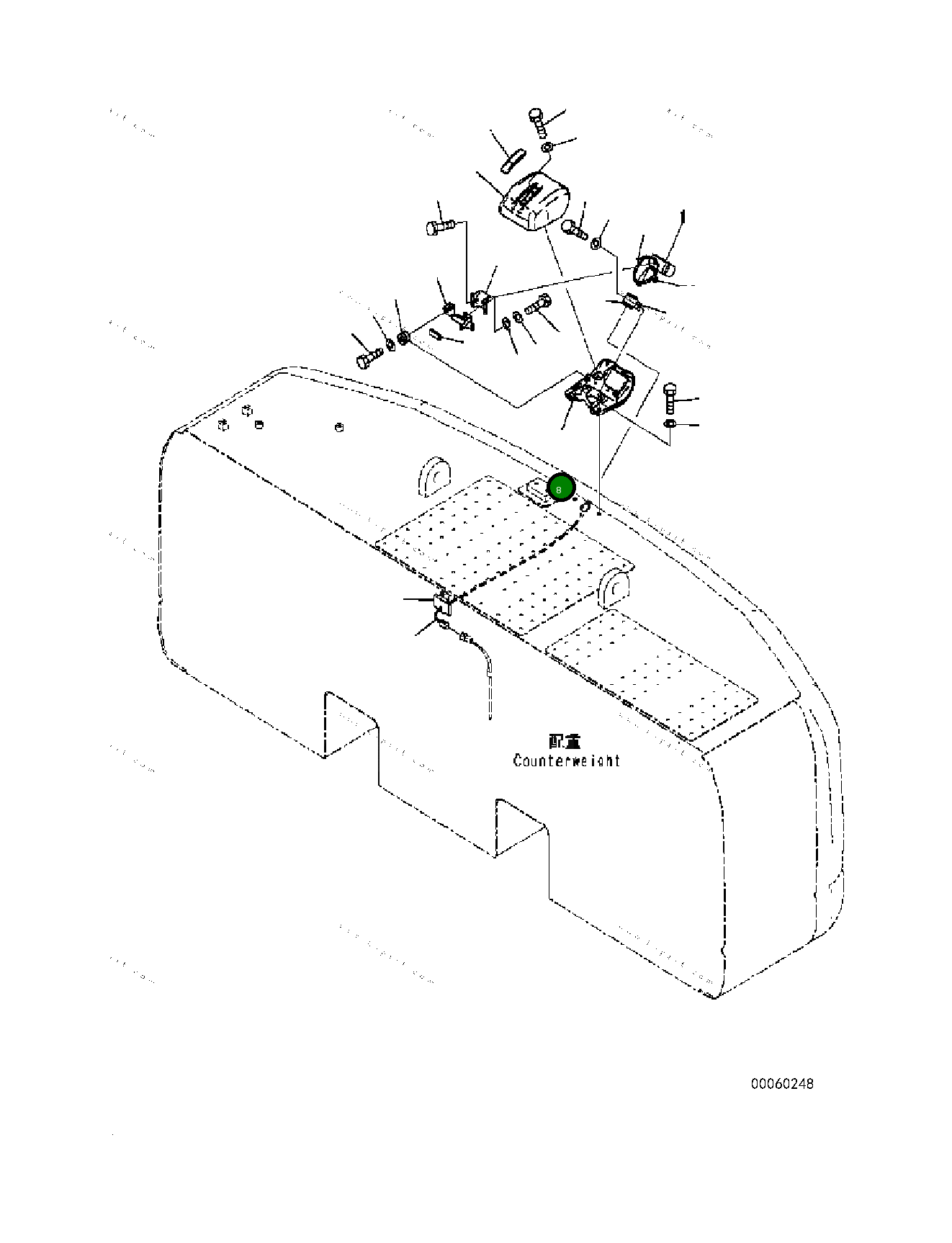 8

配重
Counterweight

00060248