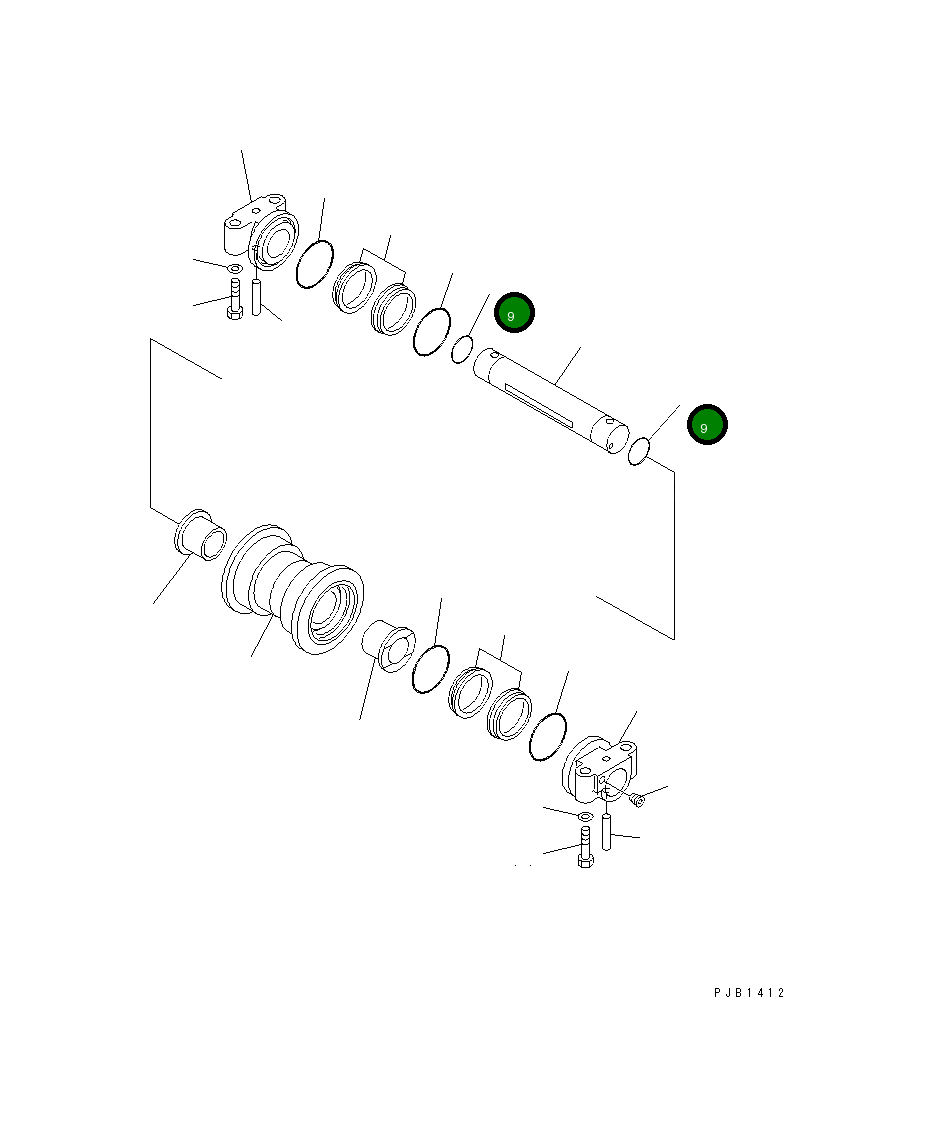 9

9

PJB1412