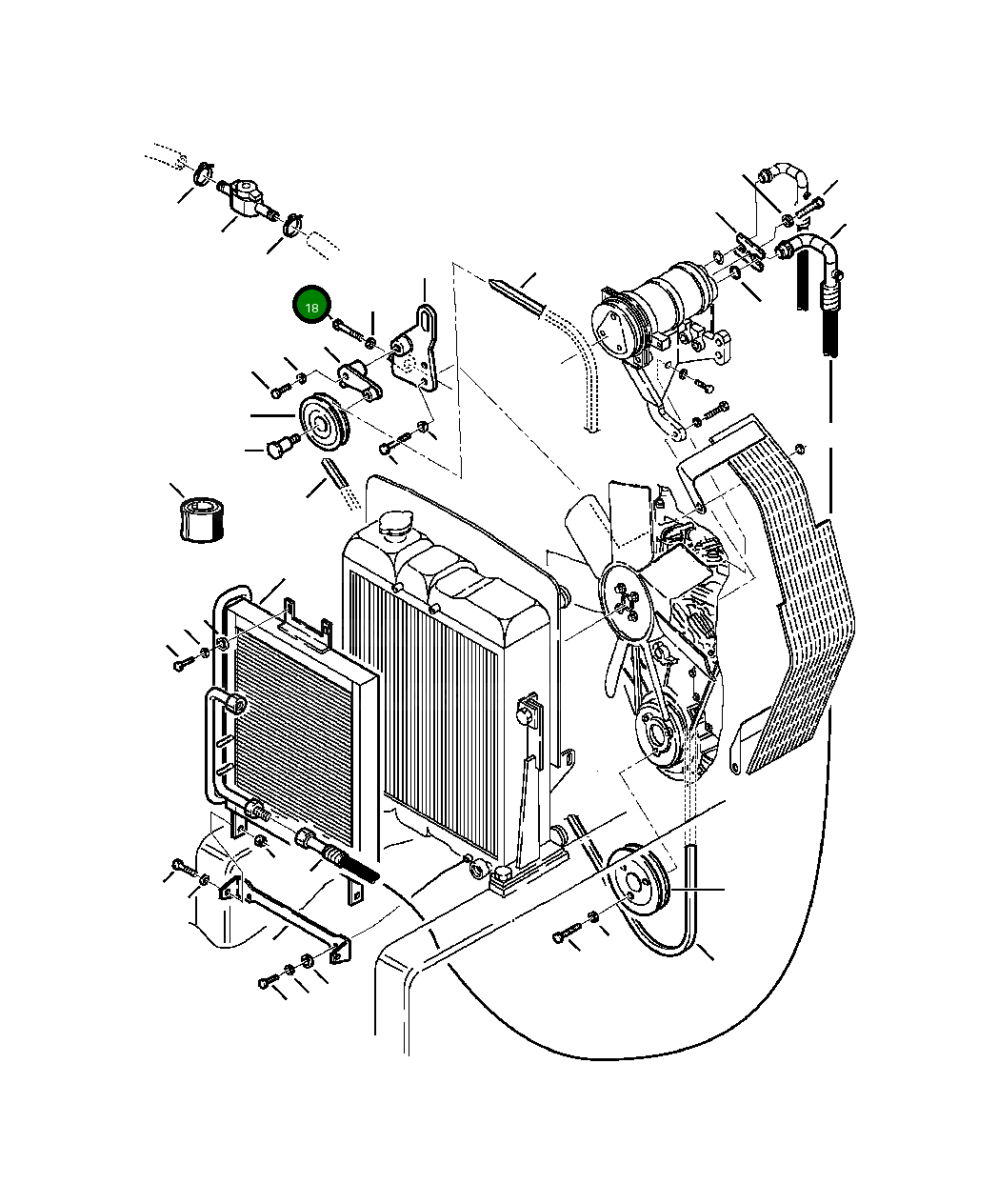 18