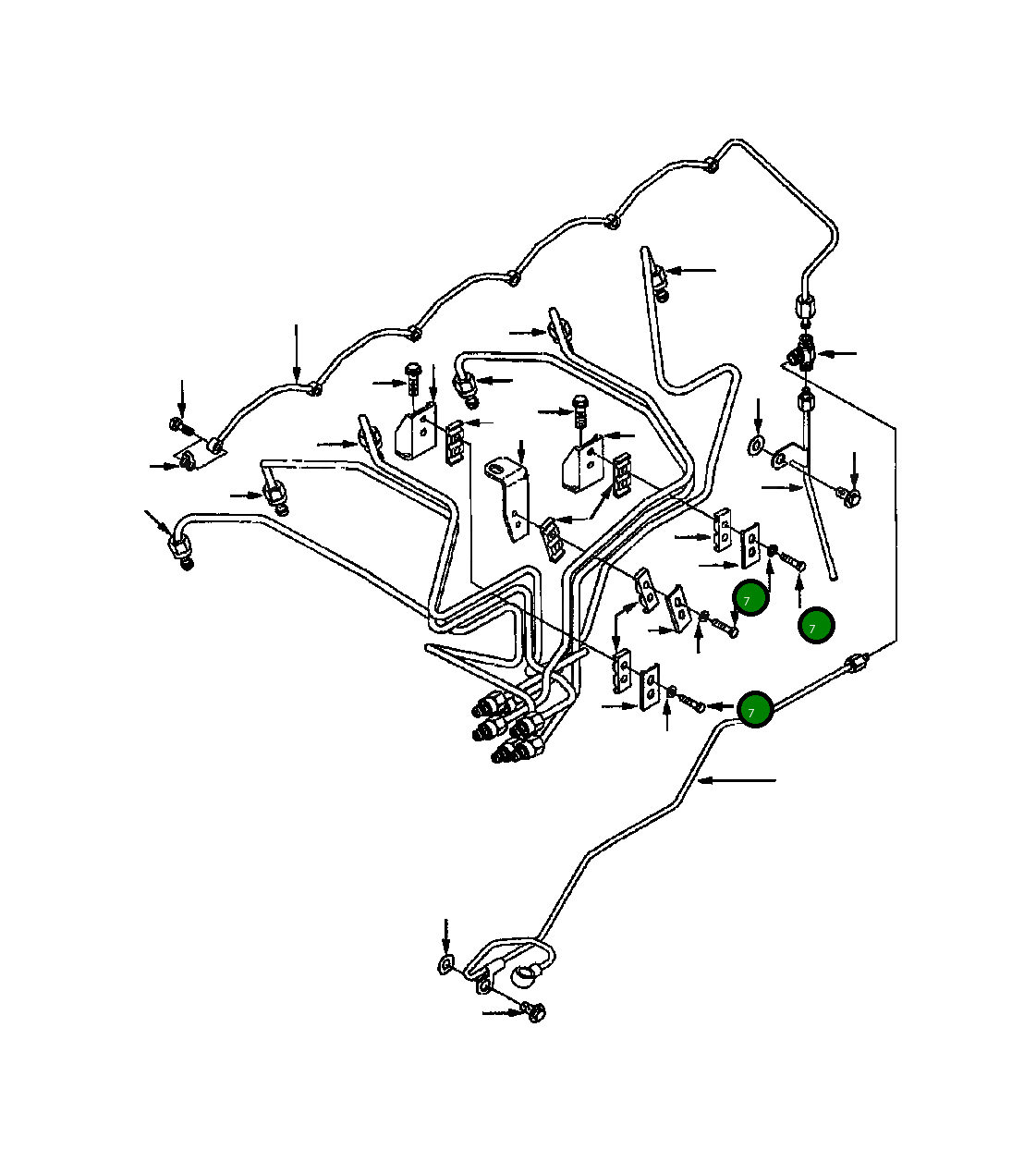 7
7
7