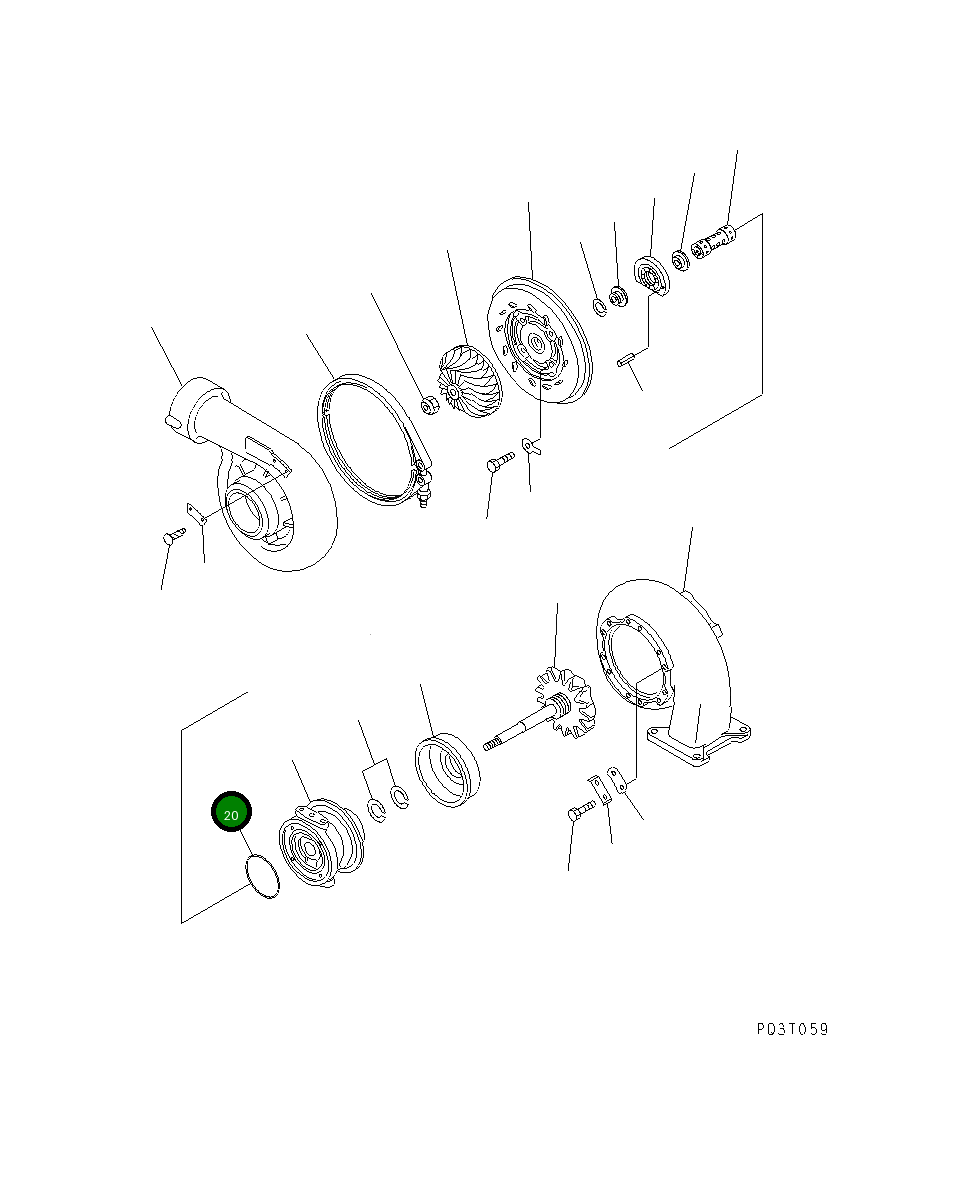 20

P03T059