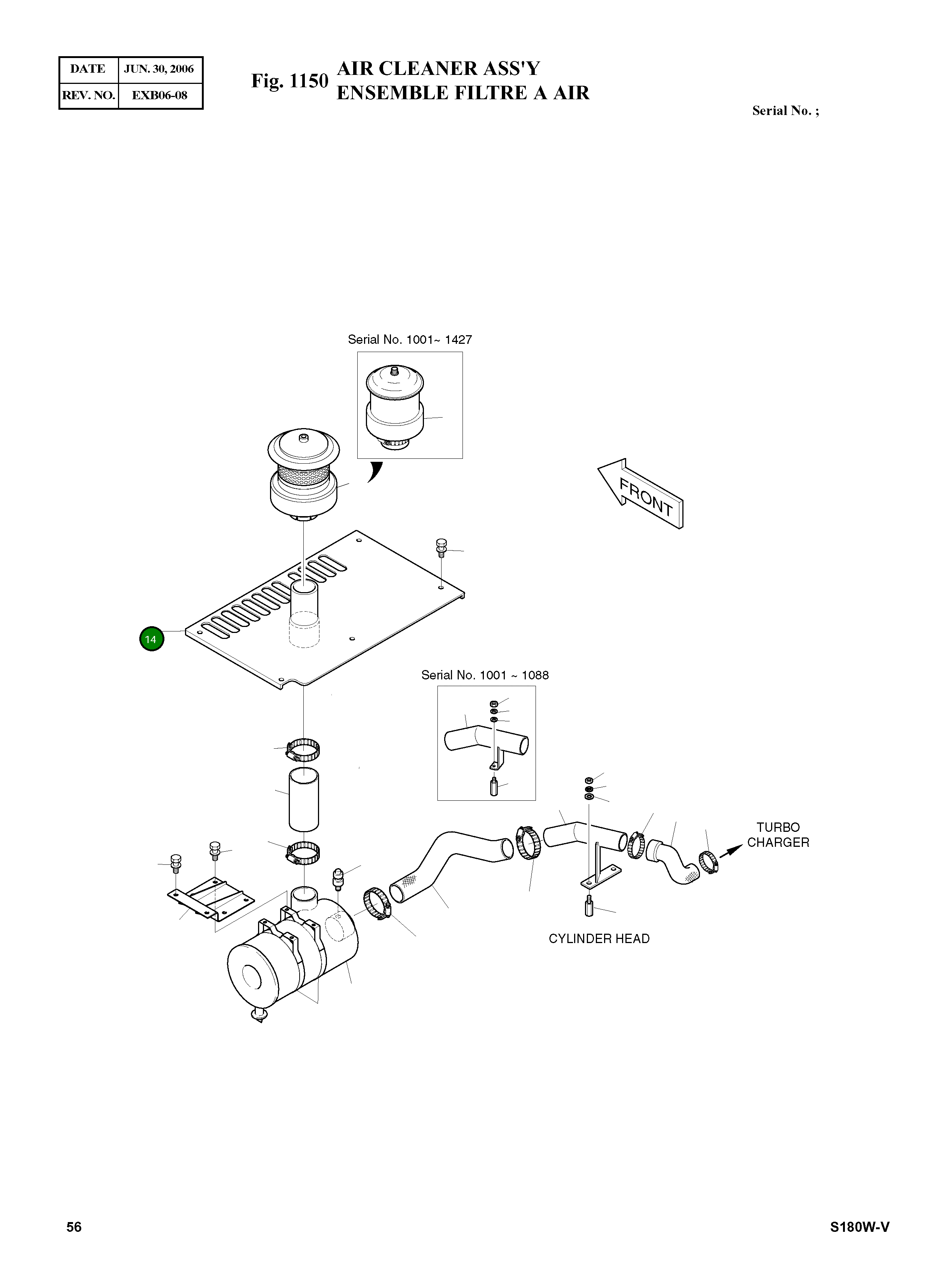 | DATE | JUN. 30, 2006 |
|---|---|
| REV. NO. | EXB06-08 |

Fig. 1150 AIR CLEANER ASS'Y
ENSEMBLE FILTRE A AIR

Serial No. ;

Serial No. 1001~ 1427

FRONT

14

Serial No. 1001 ~ 1088

TURBO CHARGER

CYLINDER HEAD

56

S180W-V