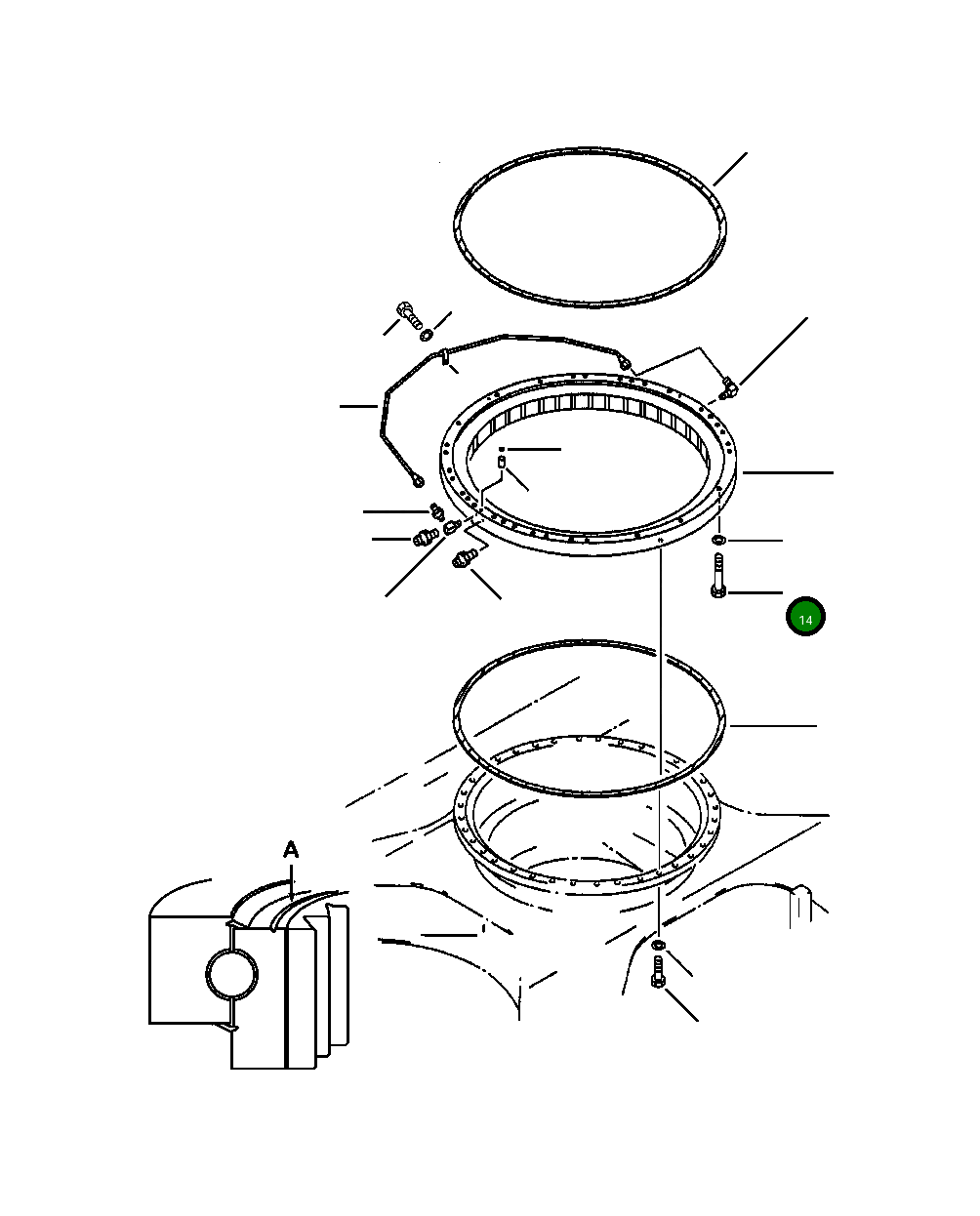 14

A