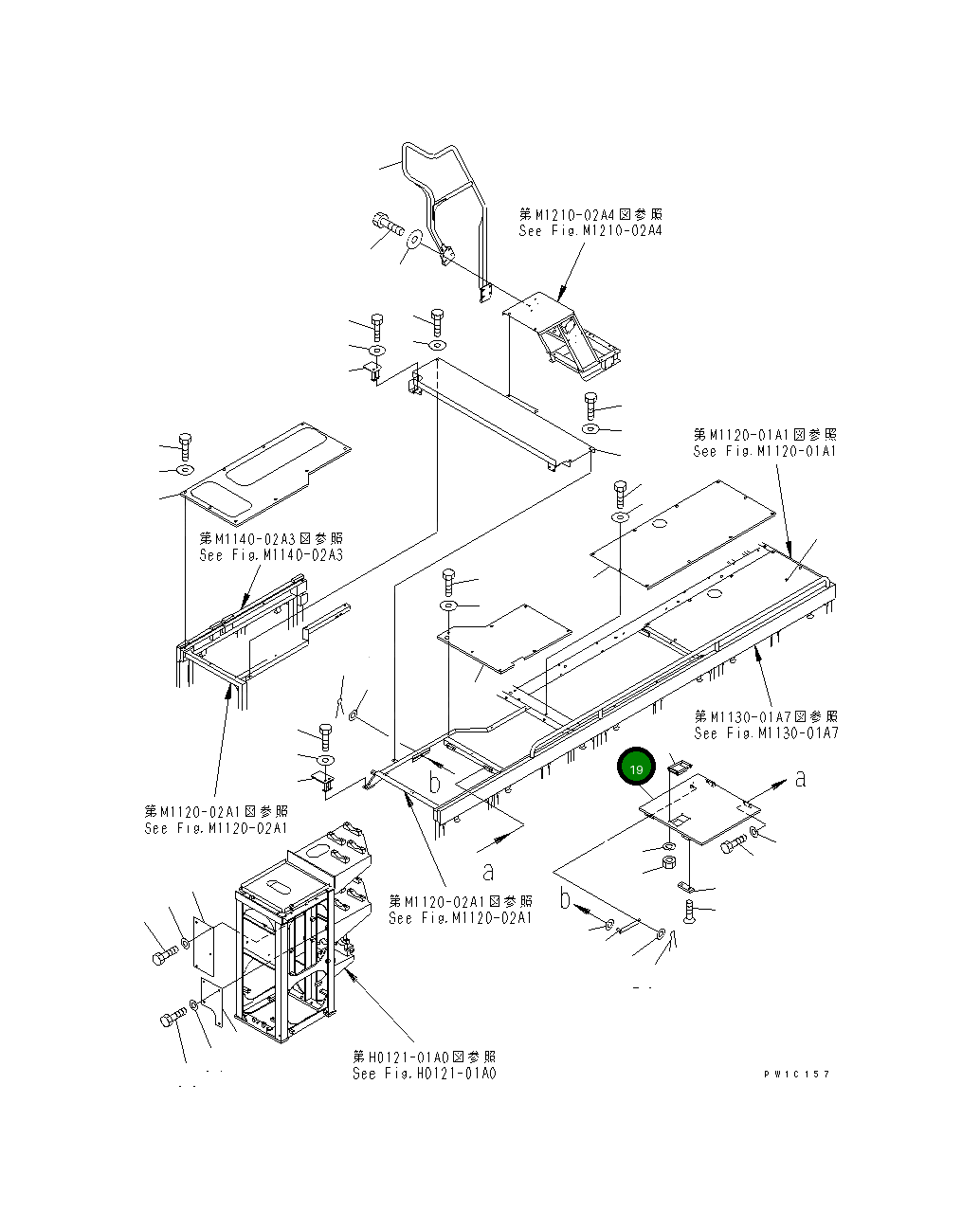 第M1210-02A4図参照
See Fig.M1210-02A4

第M1120-01A1図参照
See Fig.M1120-01A1

第M1140-02A3図参照
See Fig.M1140-02A3

第M1130-01A7図参照
See Fig.M1130-01A7

19

a

b

第M1120-02A1図参照
See Fig.M1120-02A1

a

第M1120-02A1図参照
See Fig.M1120-02A1

b

第H0121-01A0図参照
See Fig.H0121-01A0

PW1C157