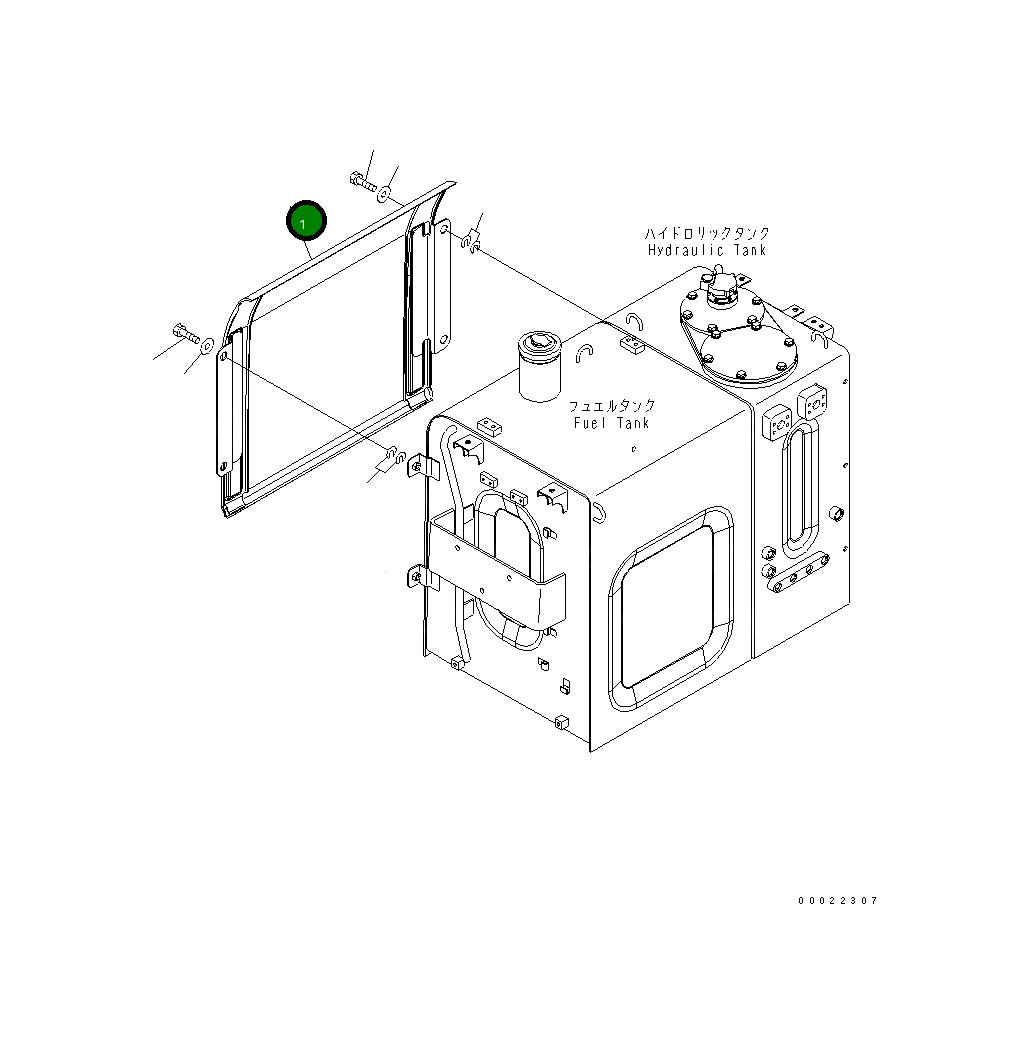 1

ハイドロリックタンク
Hydraulic Tank

フュエルタンク
Fuel Tank

00022307