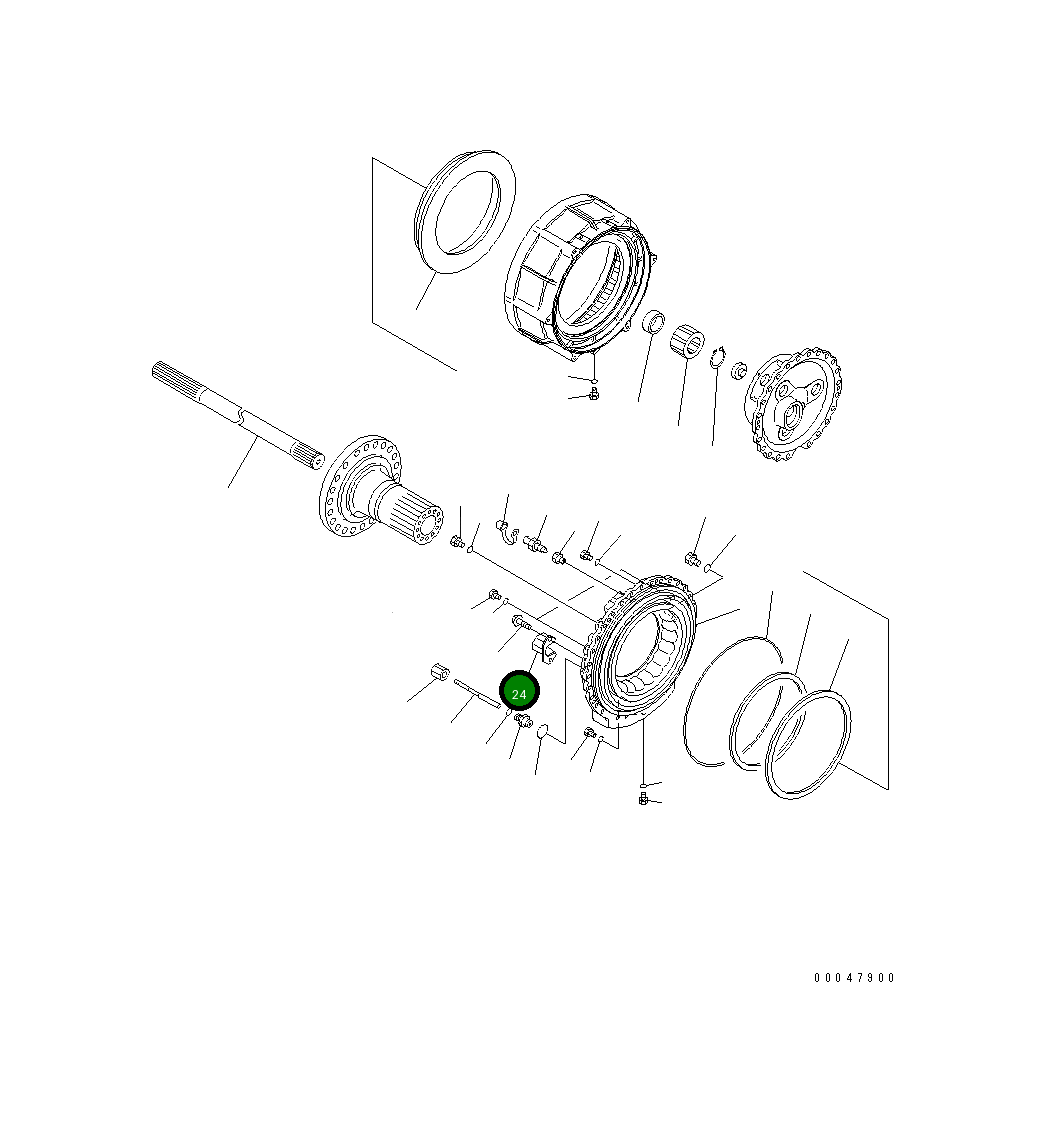 24

00047900