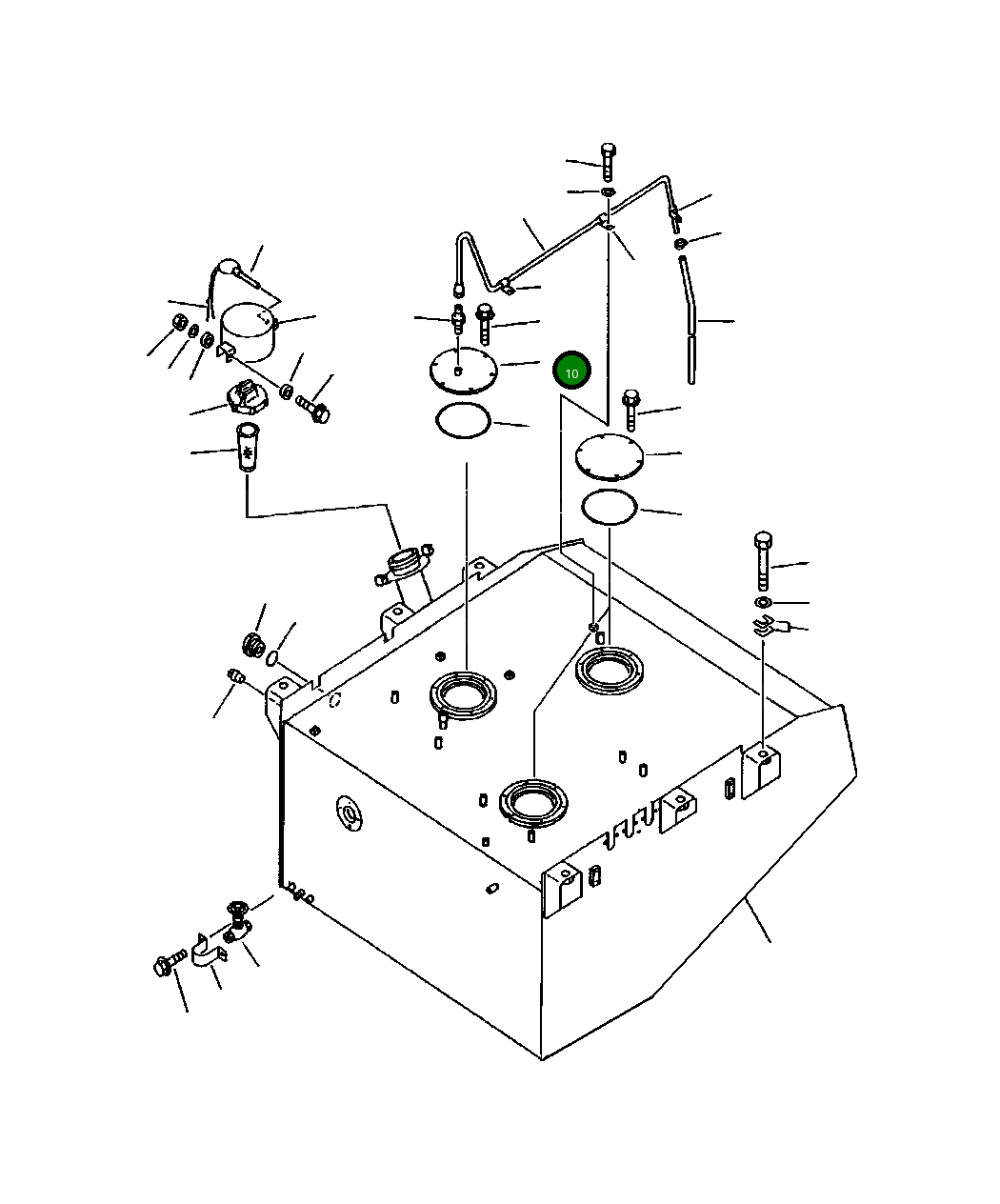 10