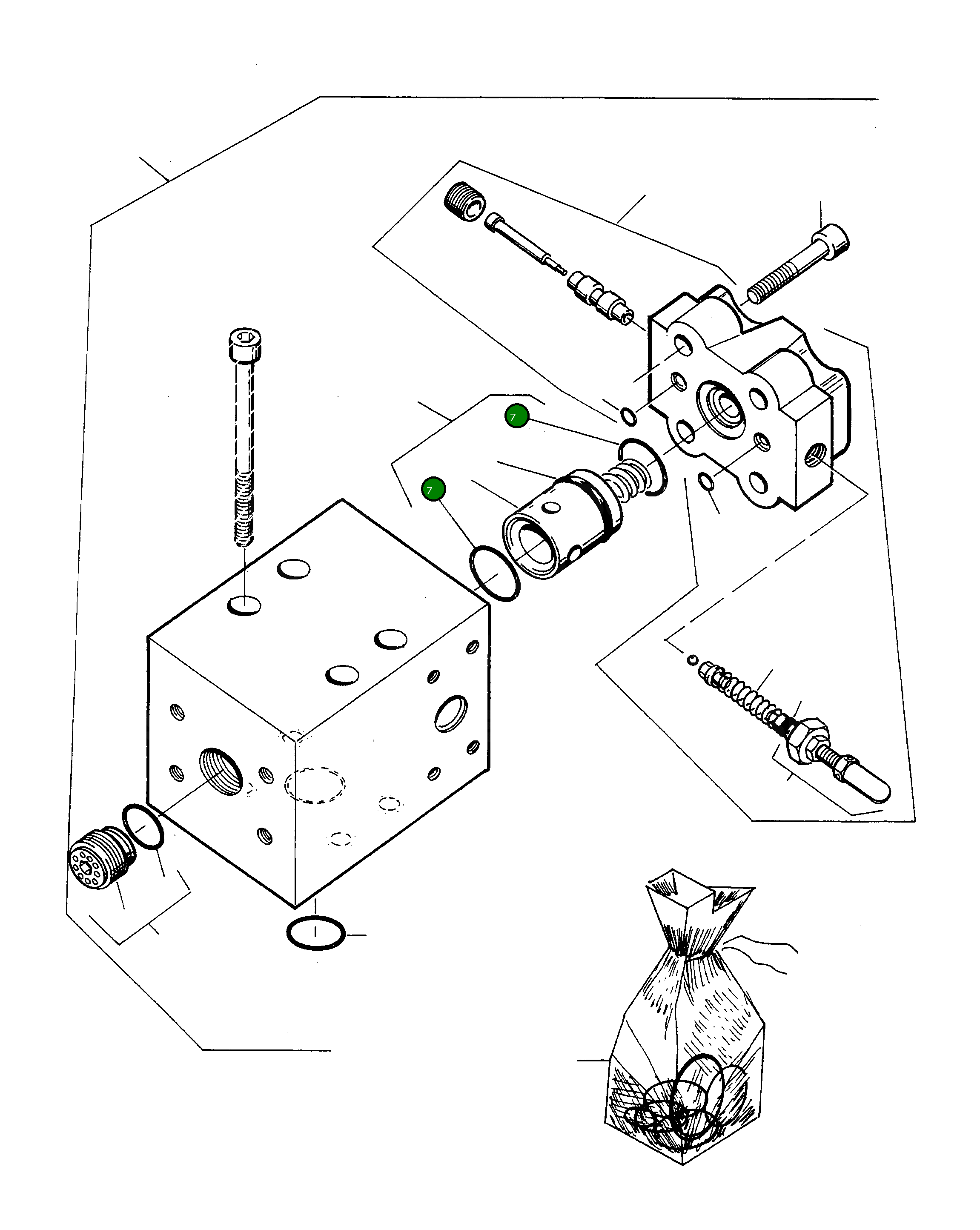 7
7