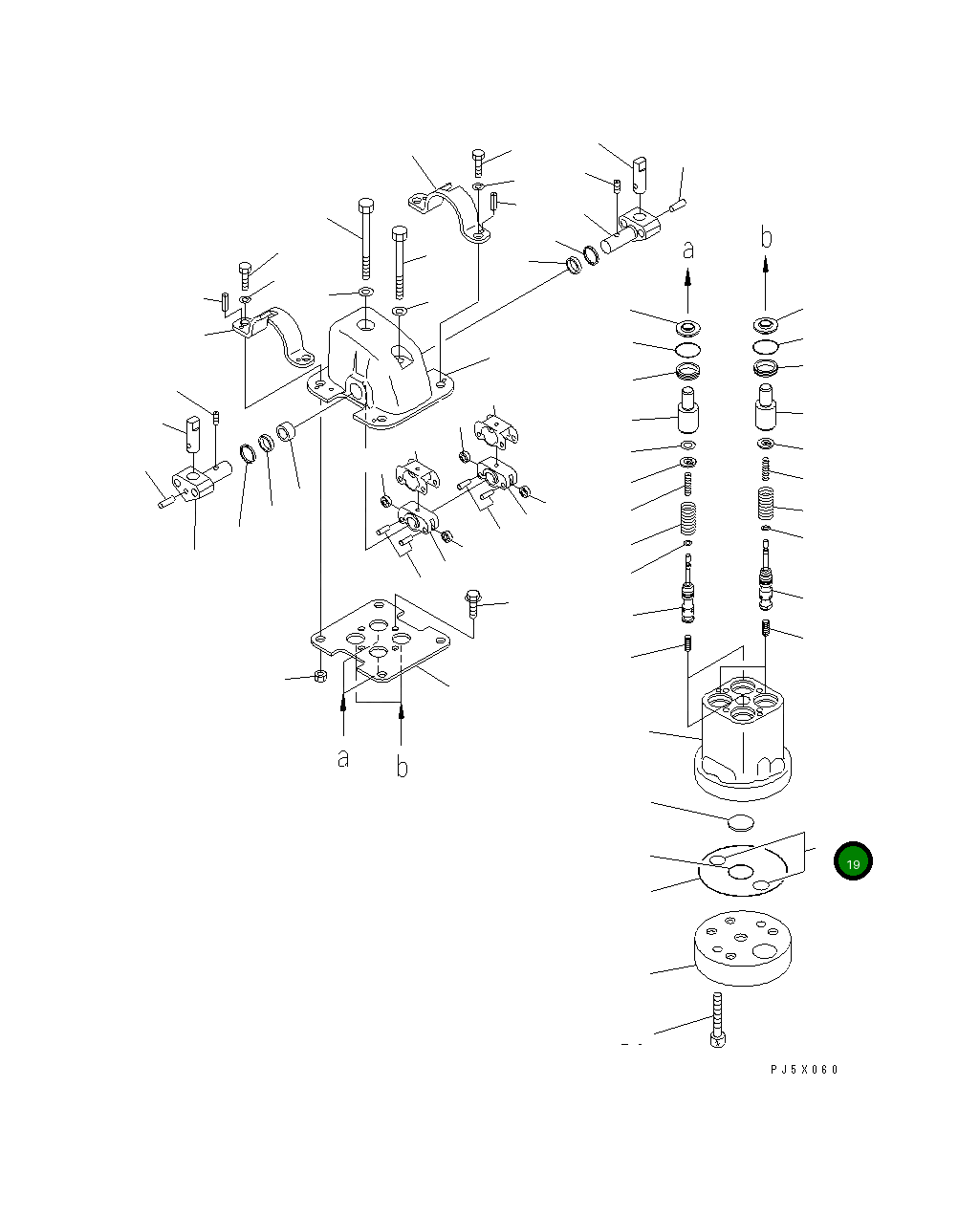 a
b
a
b
19
PJ5X060