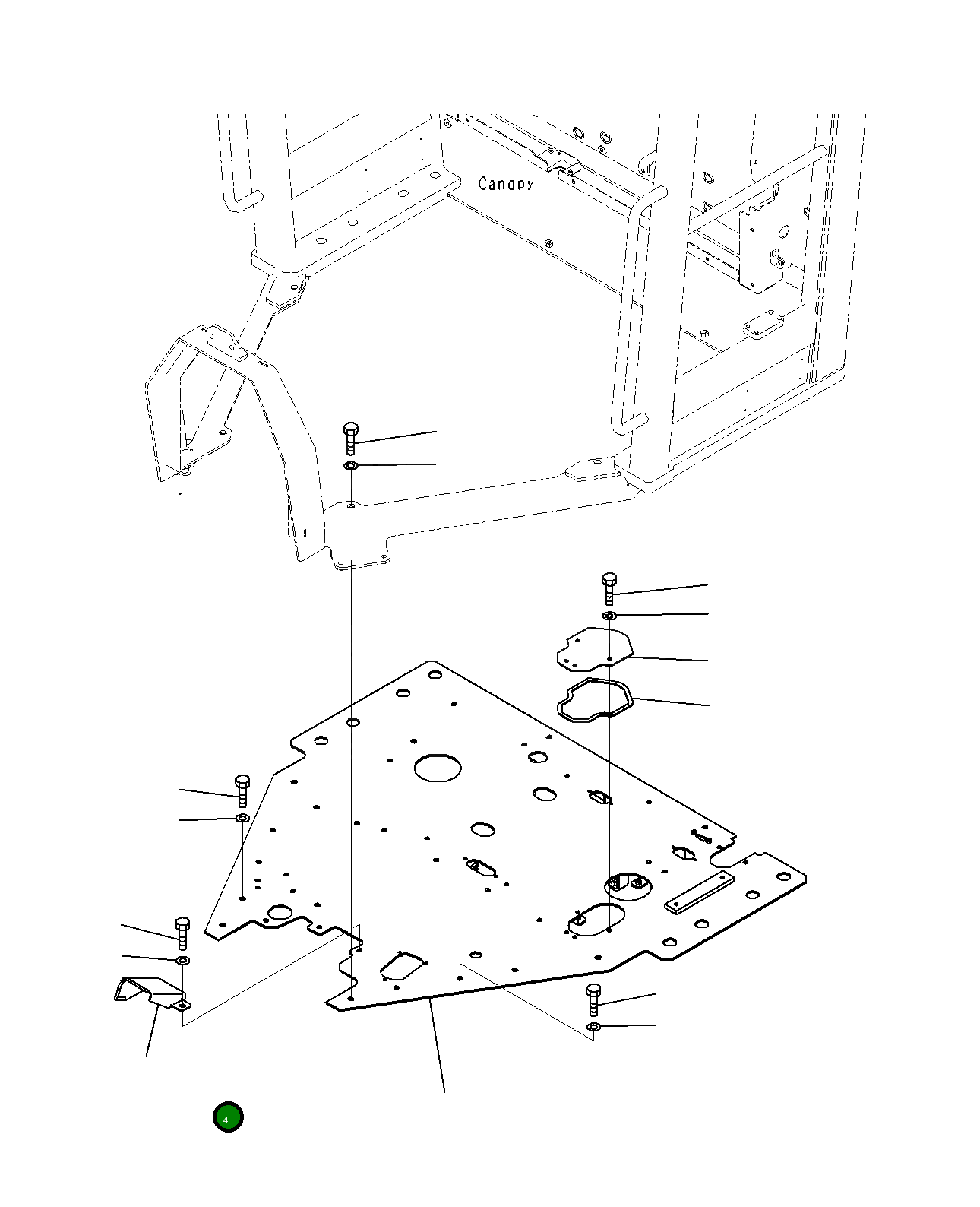 Canopy

4