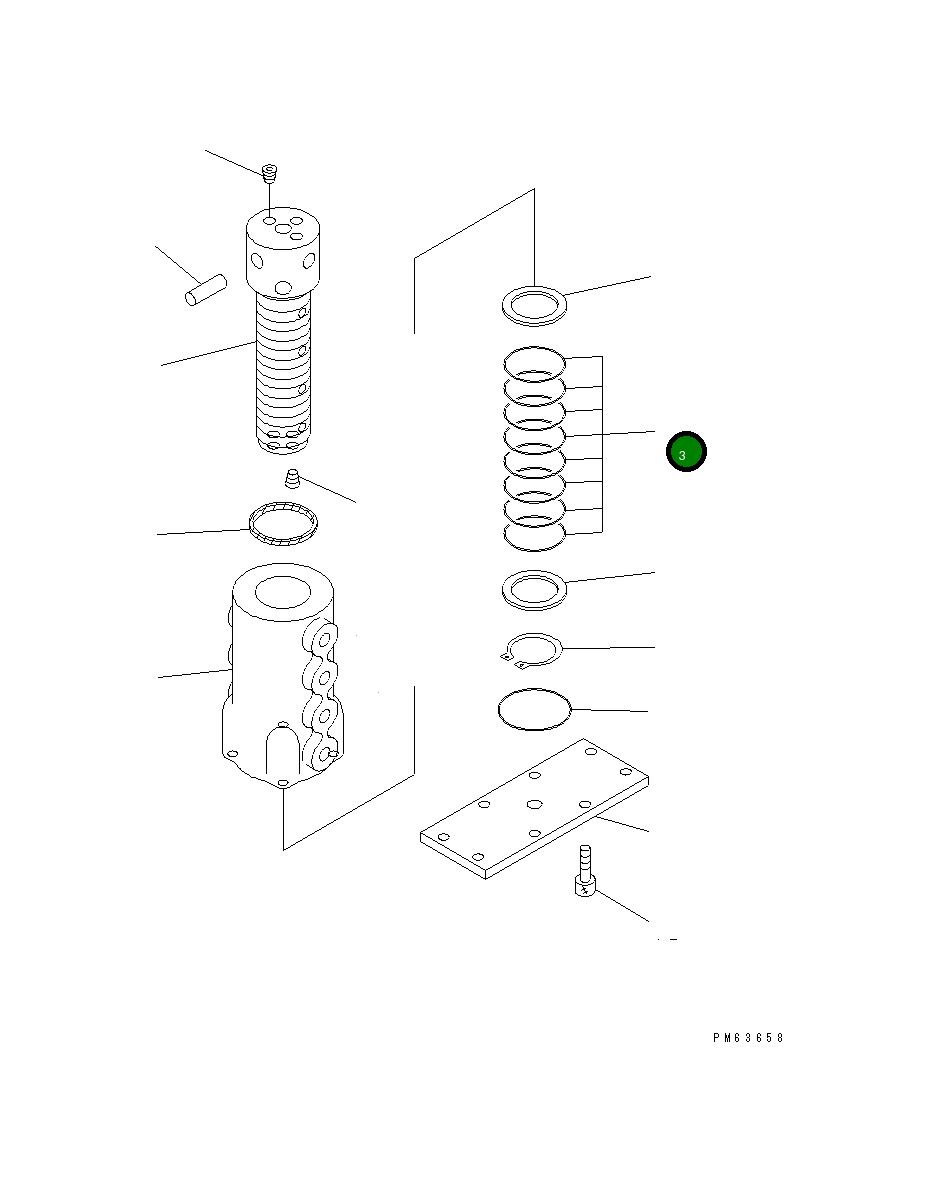 3

PM63658