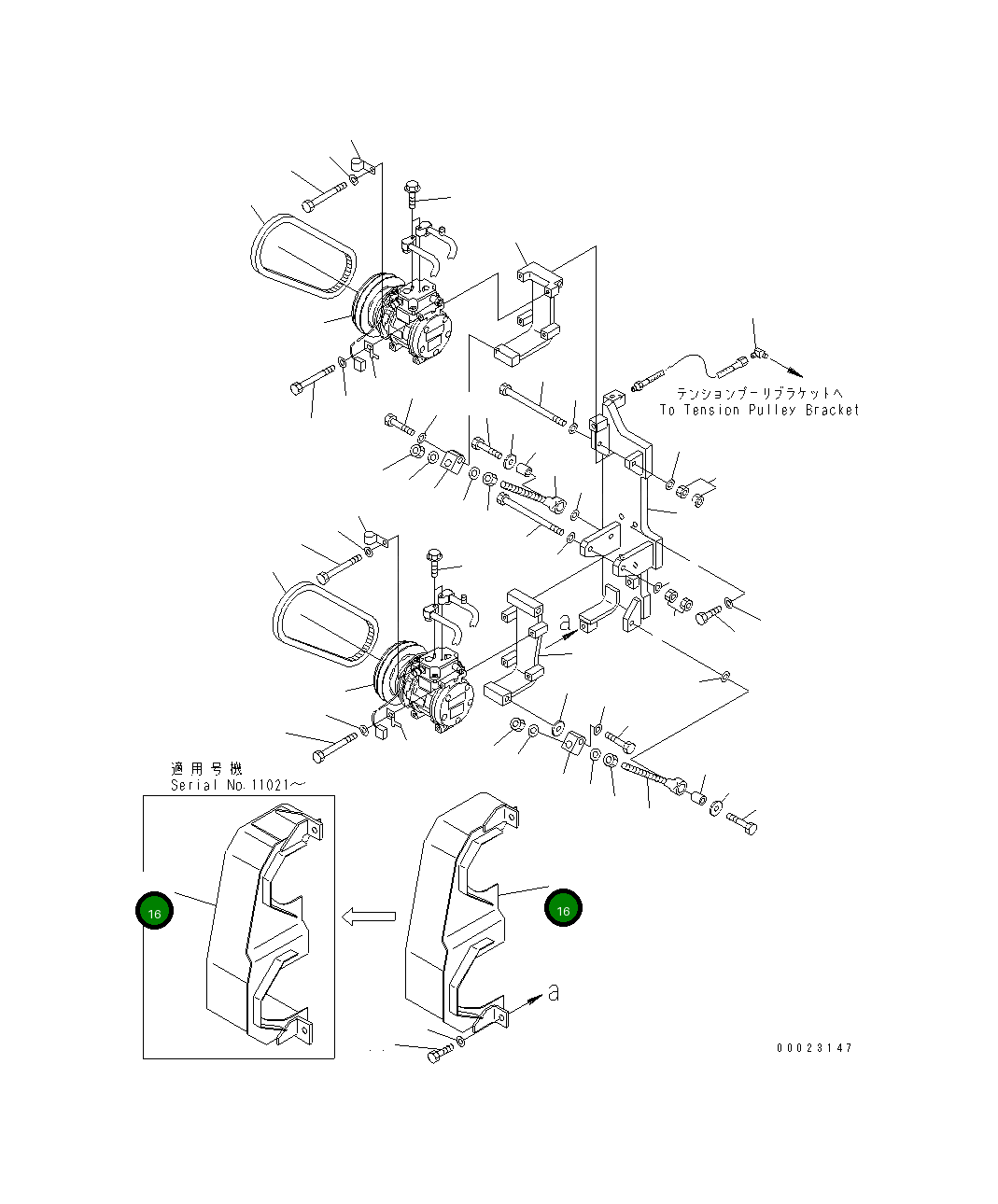 テンションプーリブラケットへ
To Tension Pulley Bracket

a

適用号機
Serial No.11021～

16

16

a

00023147