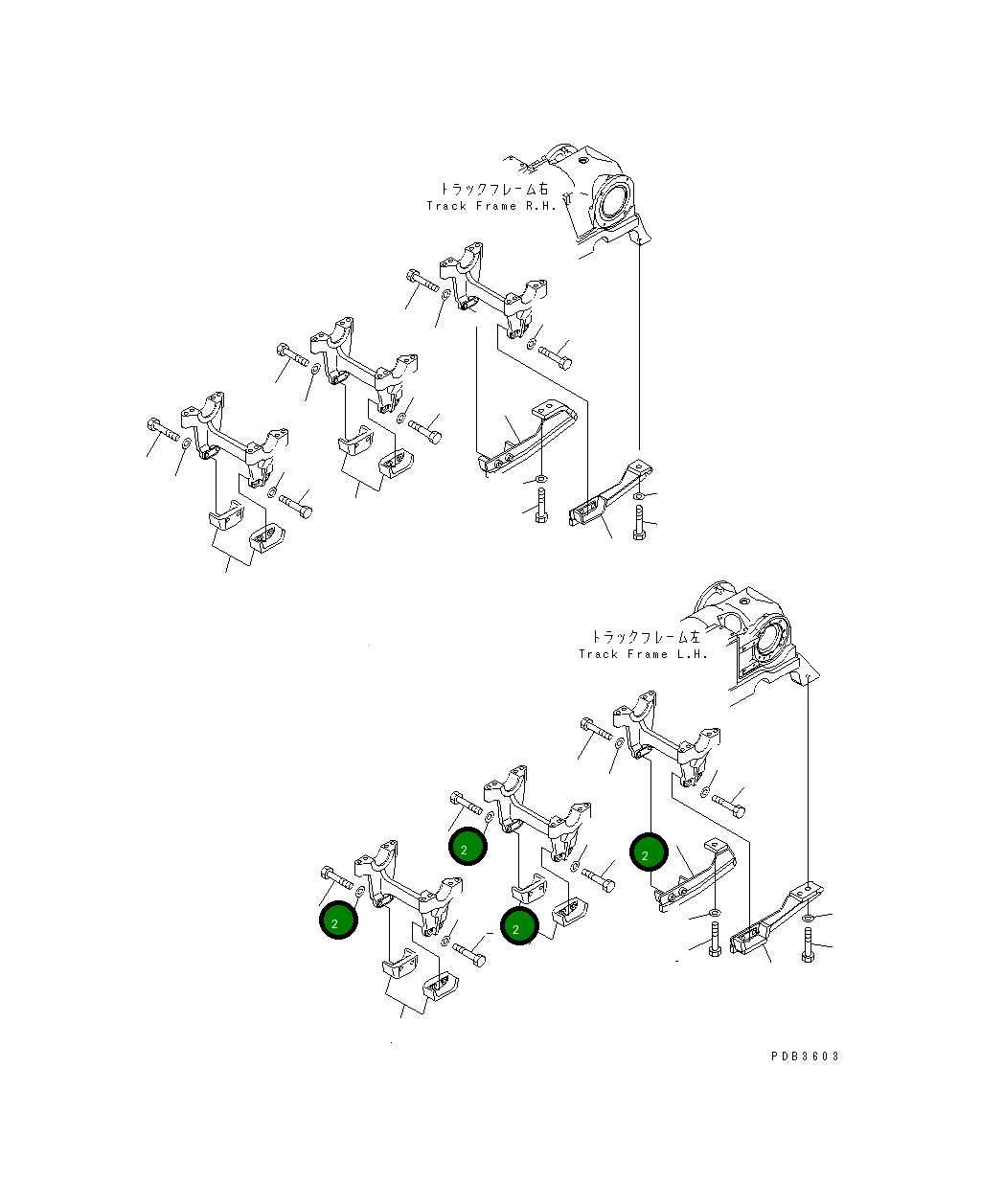 トラックフレーム右
Track Frame R.H.

トラックフレーム左
Track Frame L.H.

2
2
2
2

PDB3603