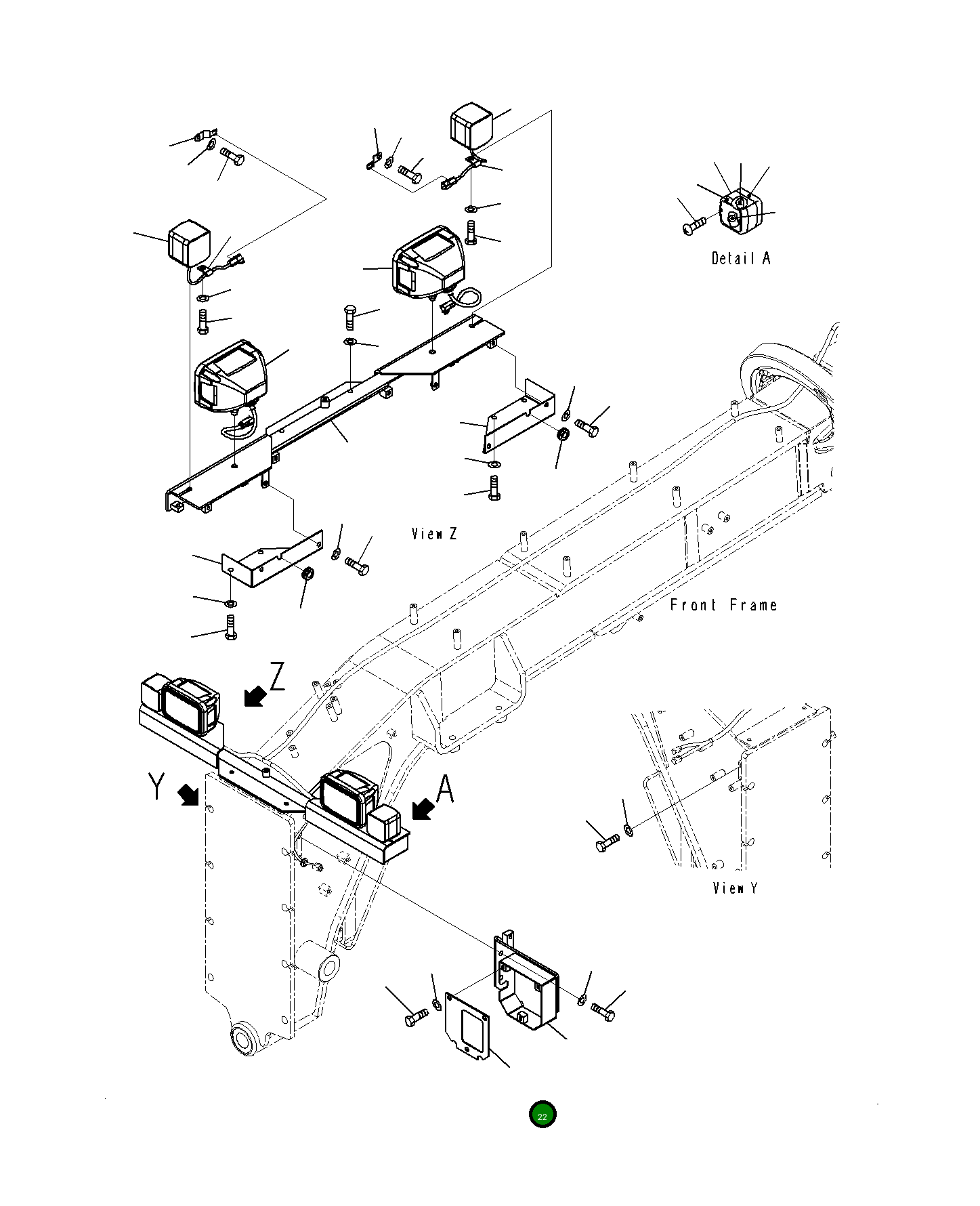 Detail A

View Z

Front Frame

Z

Y

A

View Y

22