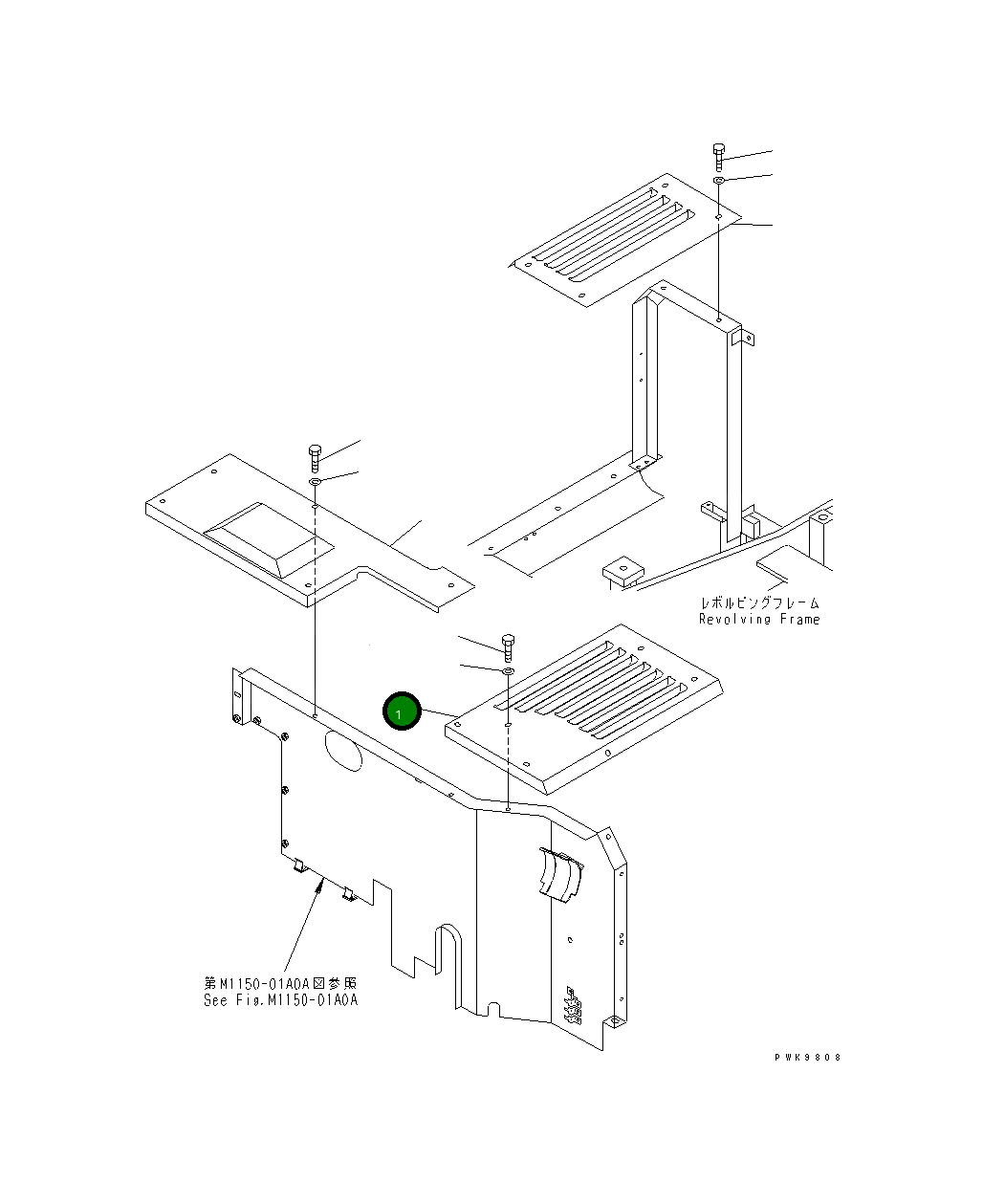 レボルビングフレーム
Revolving Frame

1

第M1150-01A0A図参照
See Fig.M1150-01A0A

PWK9808