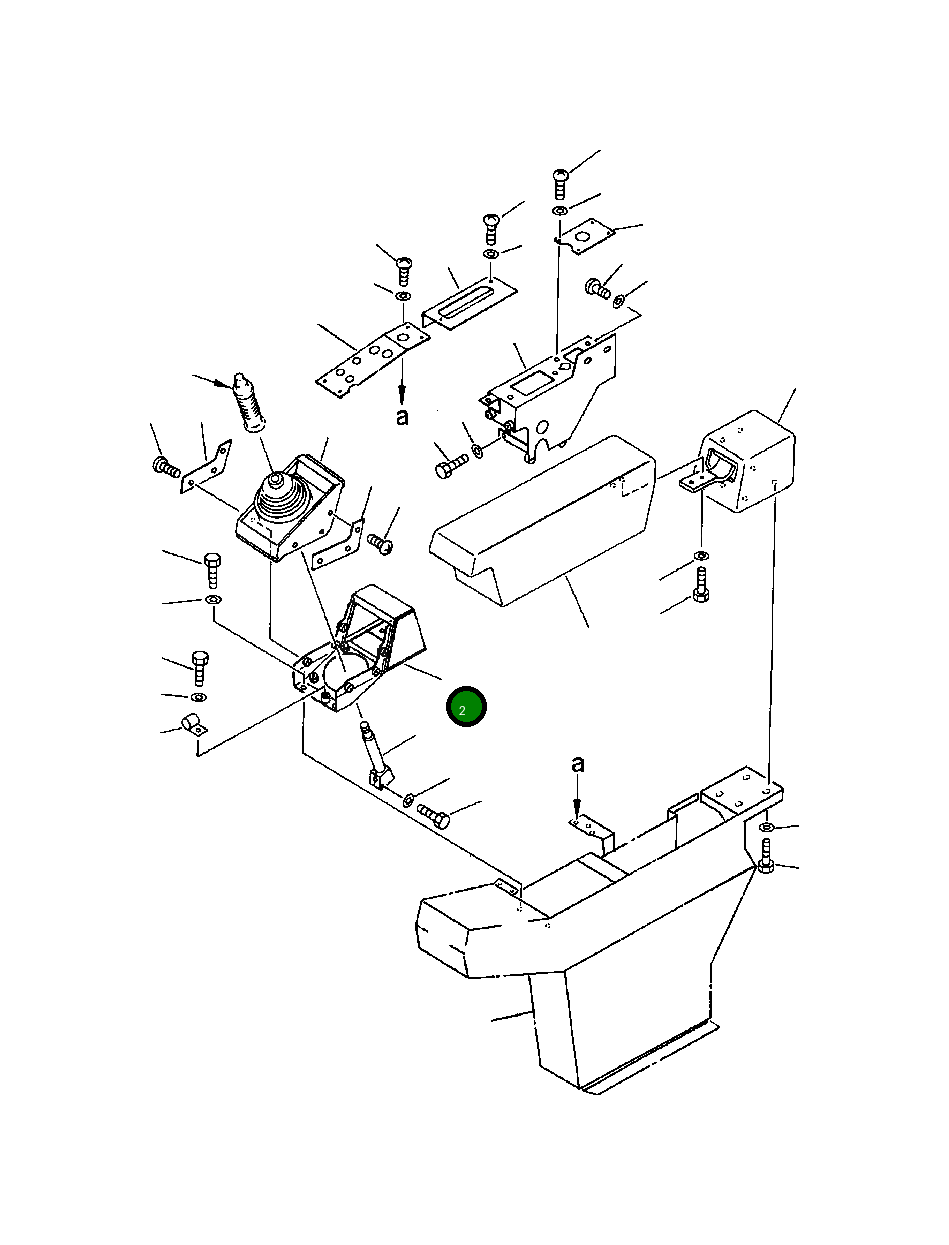 a

2

a