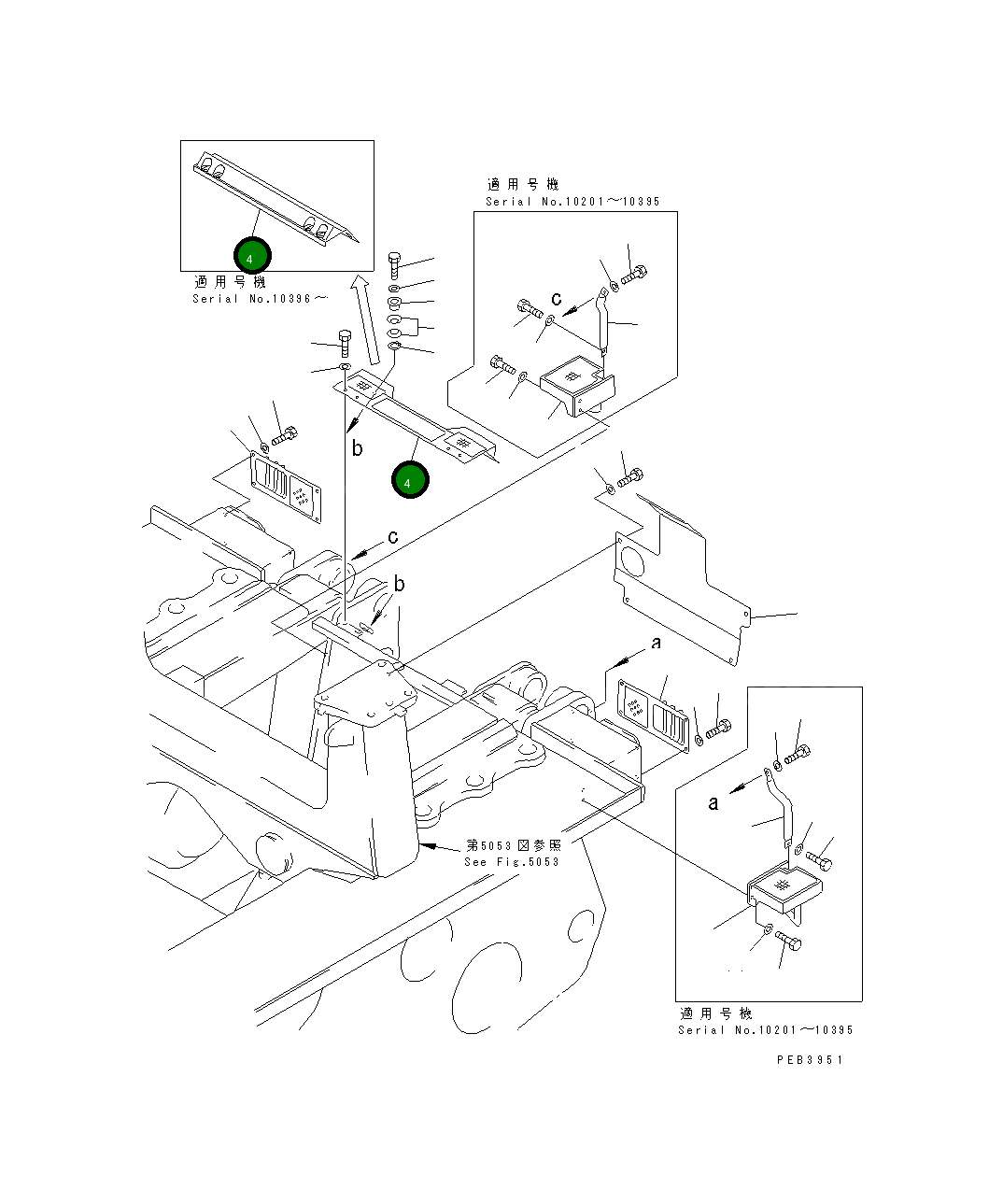 4
適用号機
Serial No.10396～

適用号機
Serial No.10201～10395

c

b

4

c

b

a

a

第5053図参照
See Fig.5053

適用号機
Serial No.10201～10395

PEB3951