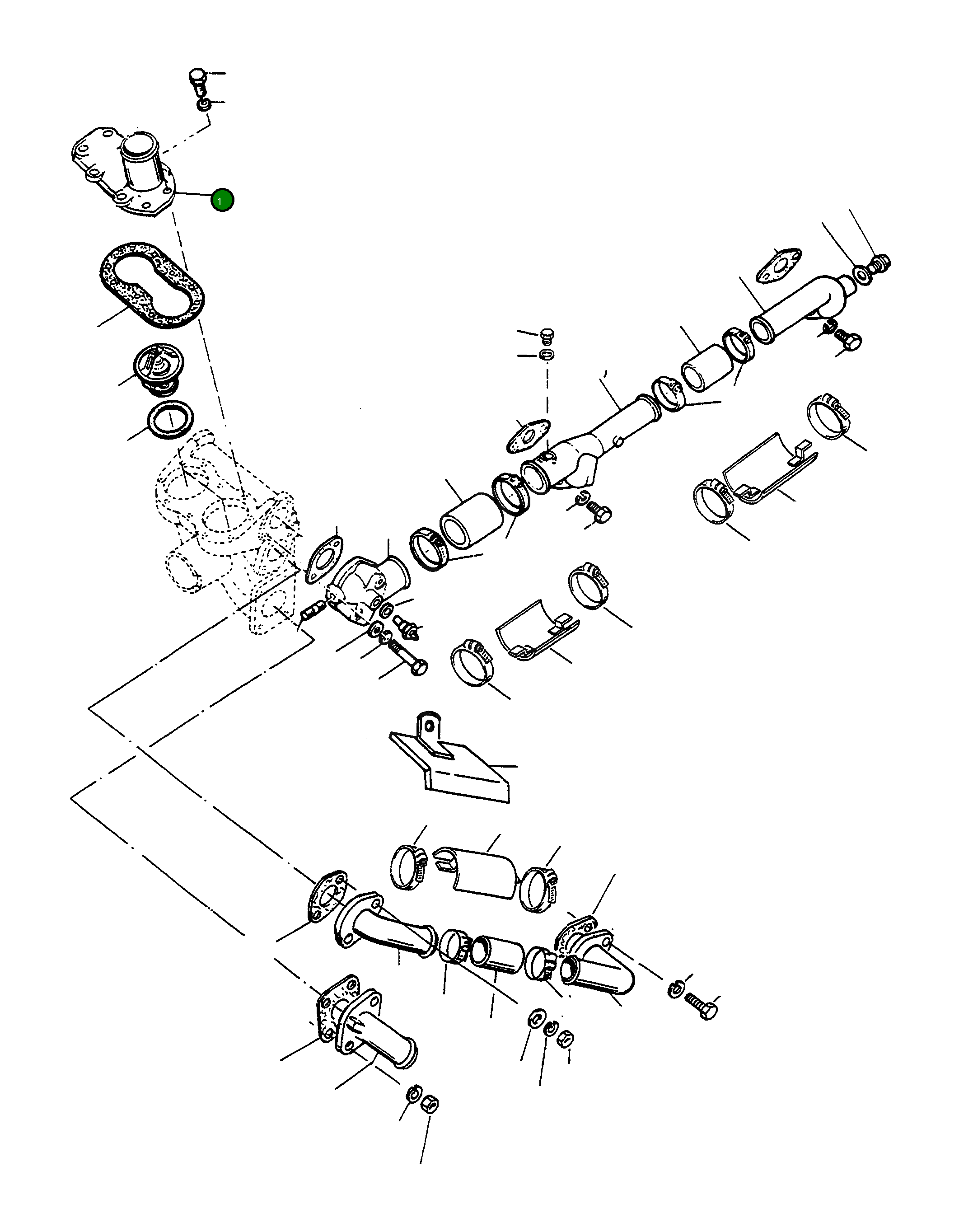 1