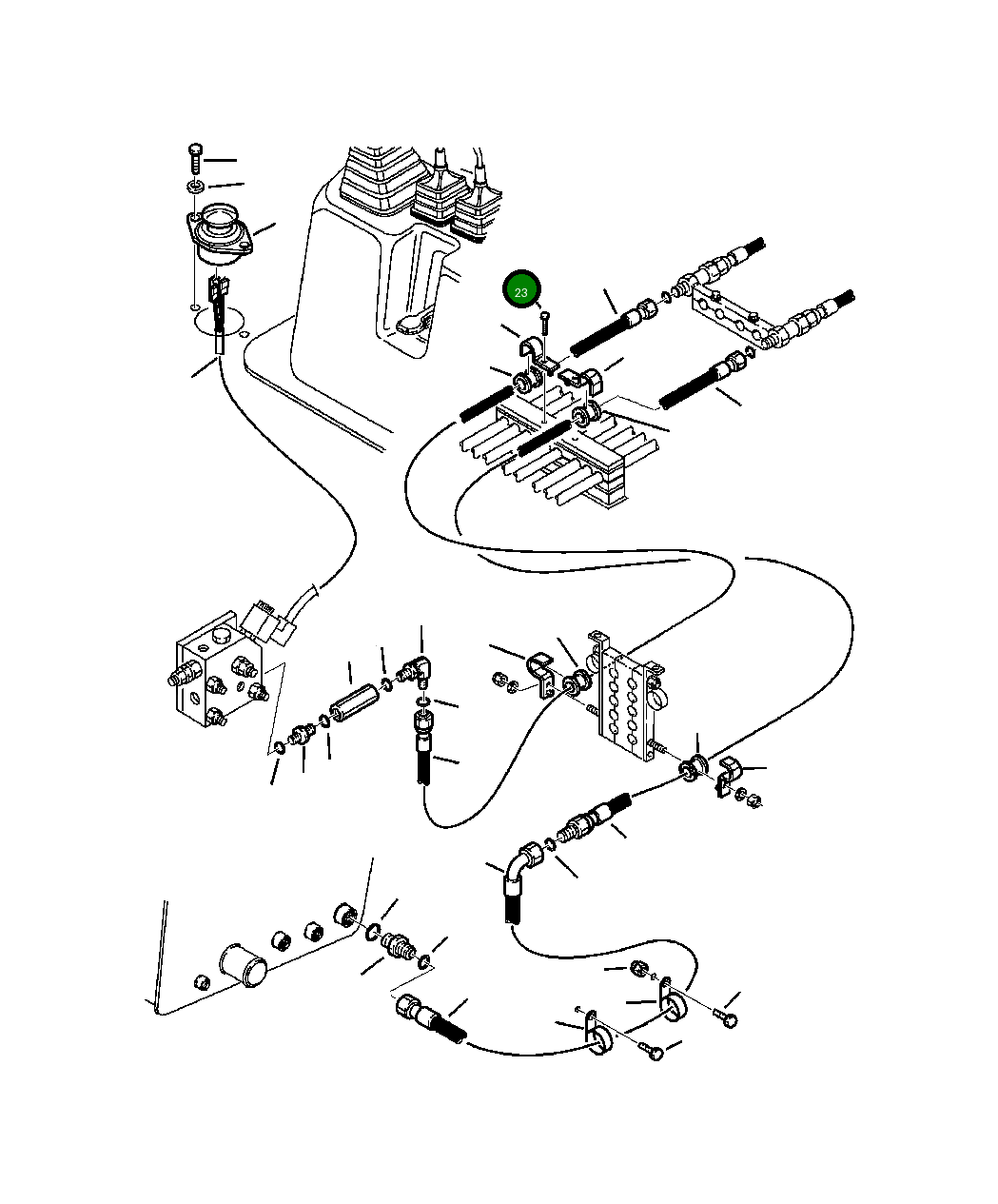 23