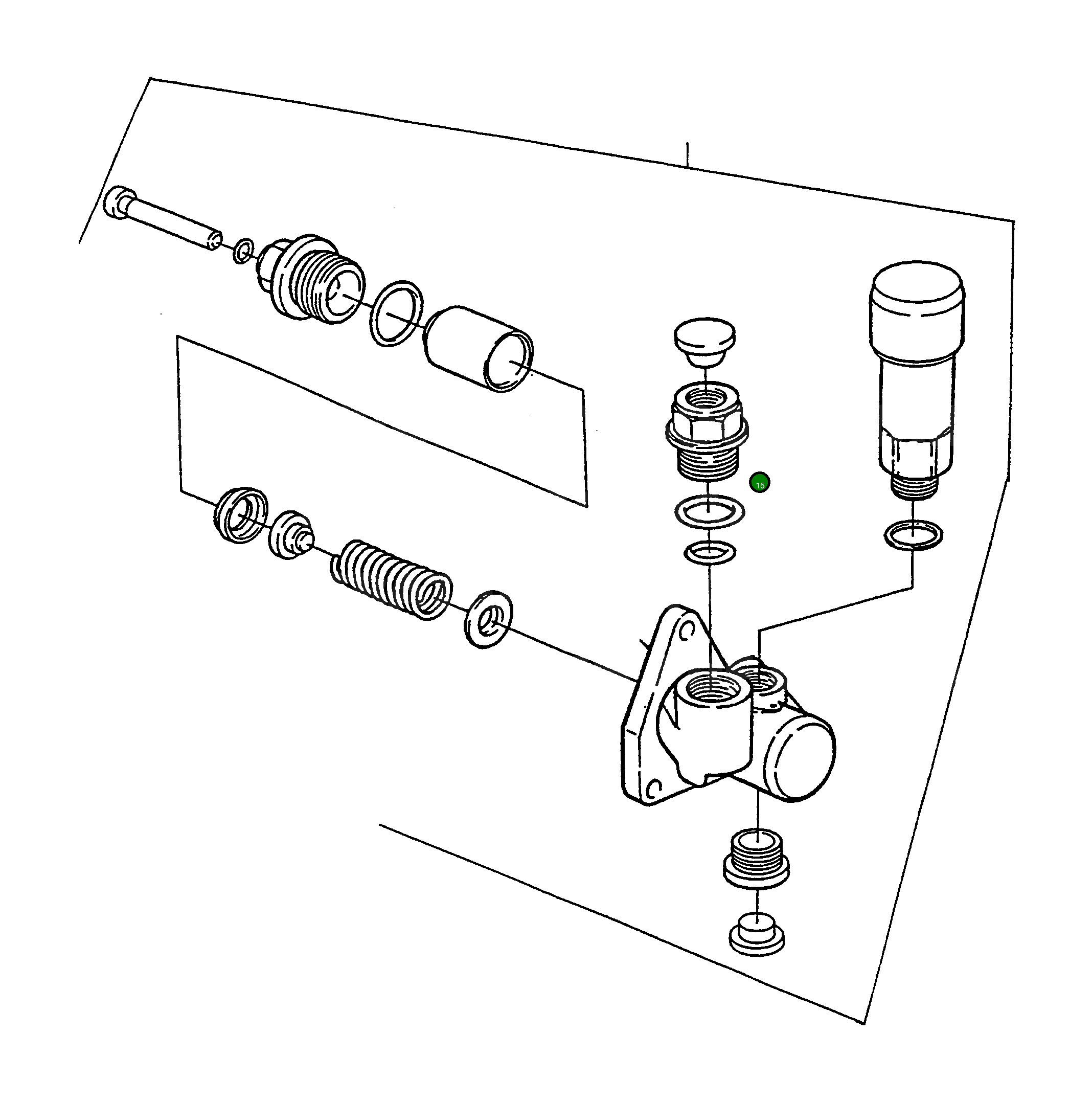 15