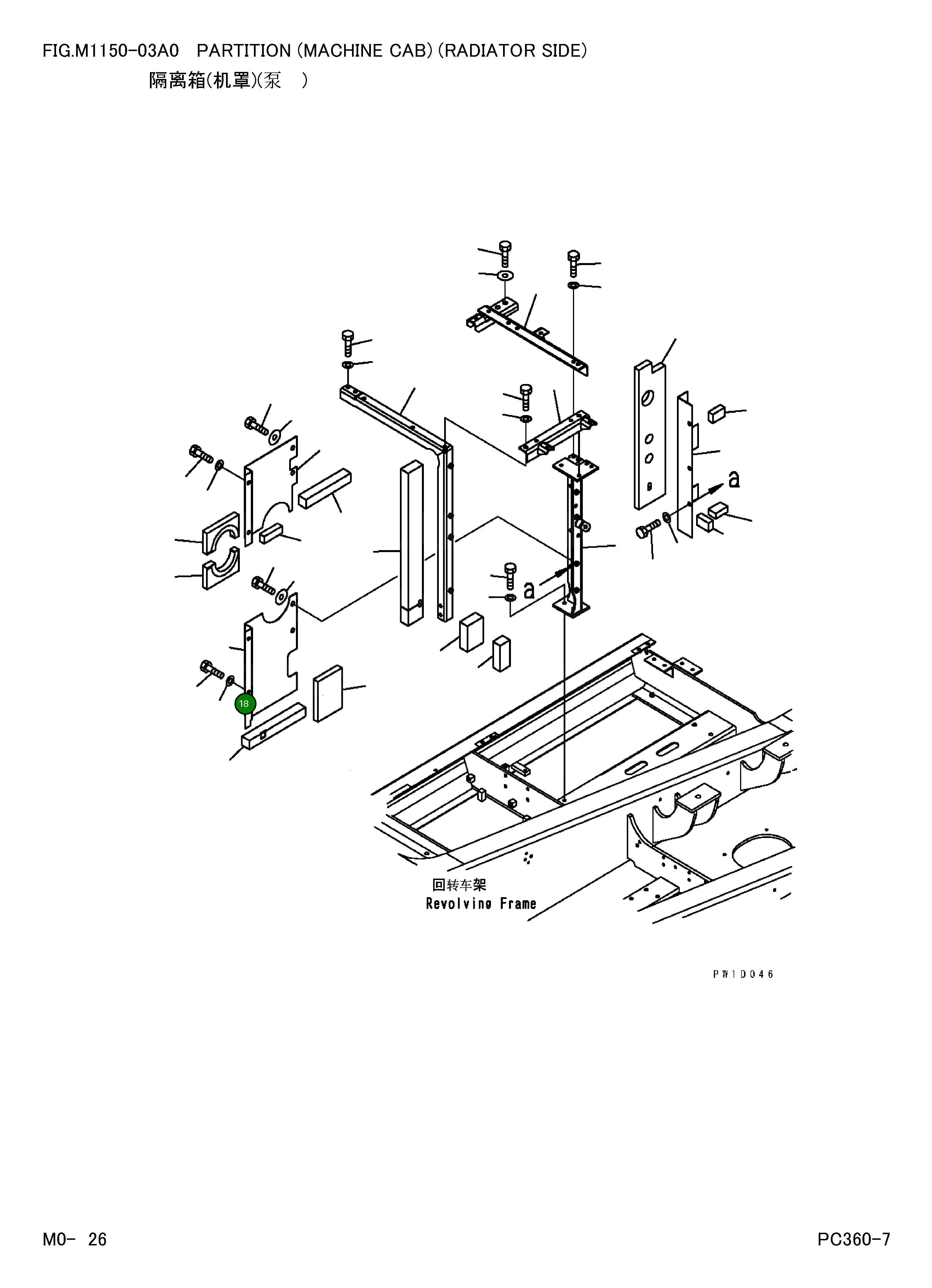 FIG.M1150-03A0 PARTITION (MACHINE CAB) (RADIATOR SIDE)
隔离箱(机罩)(泵 )

a
a
18

回转车架
Revolving Frame

PW1D046

M0- 26

PC360-7