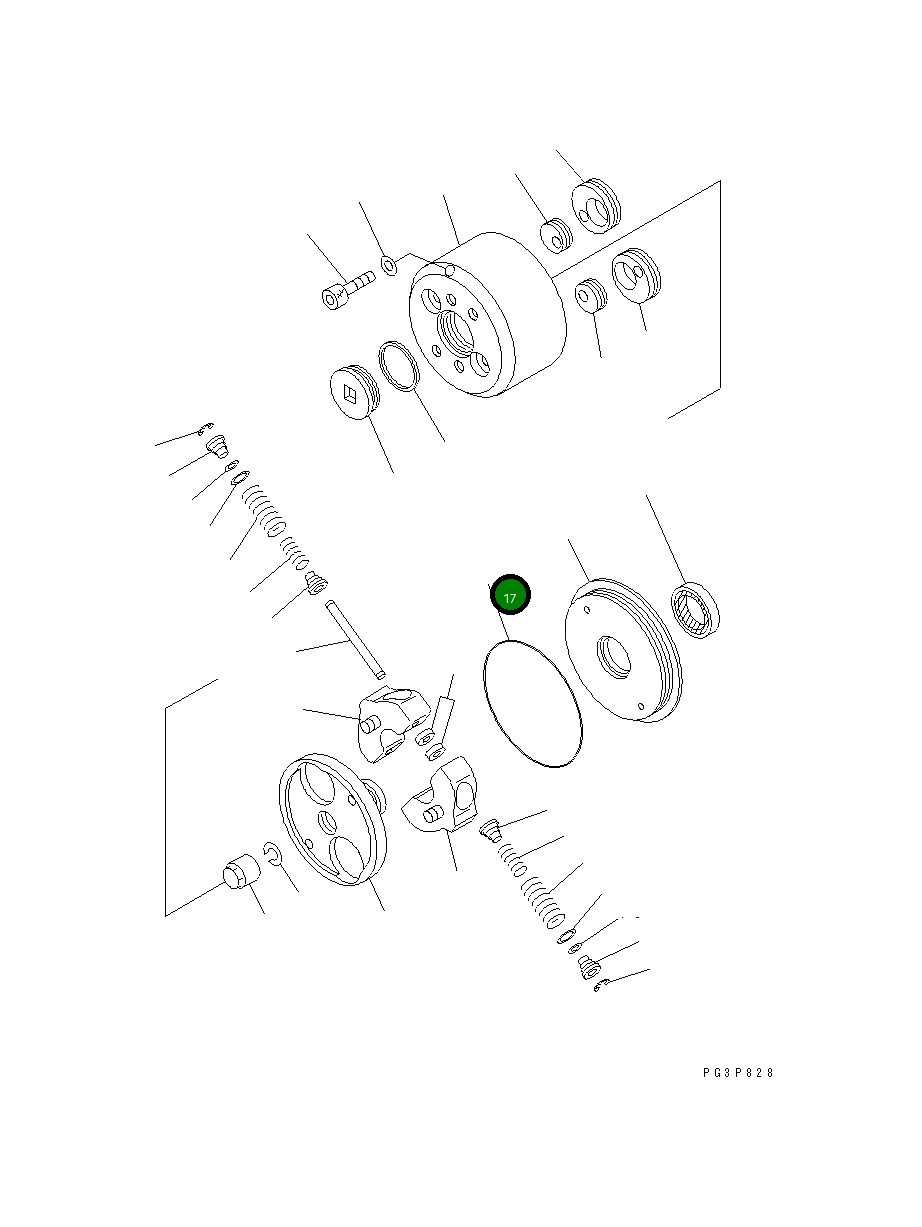 17

PG3P828