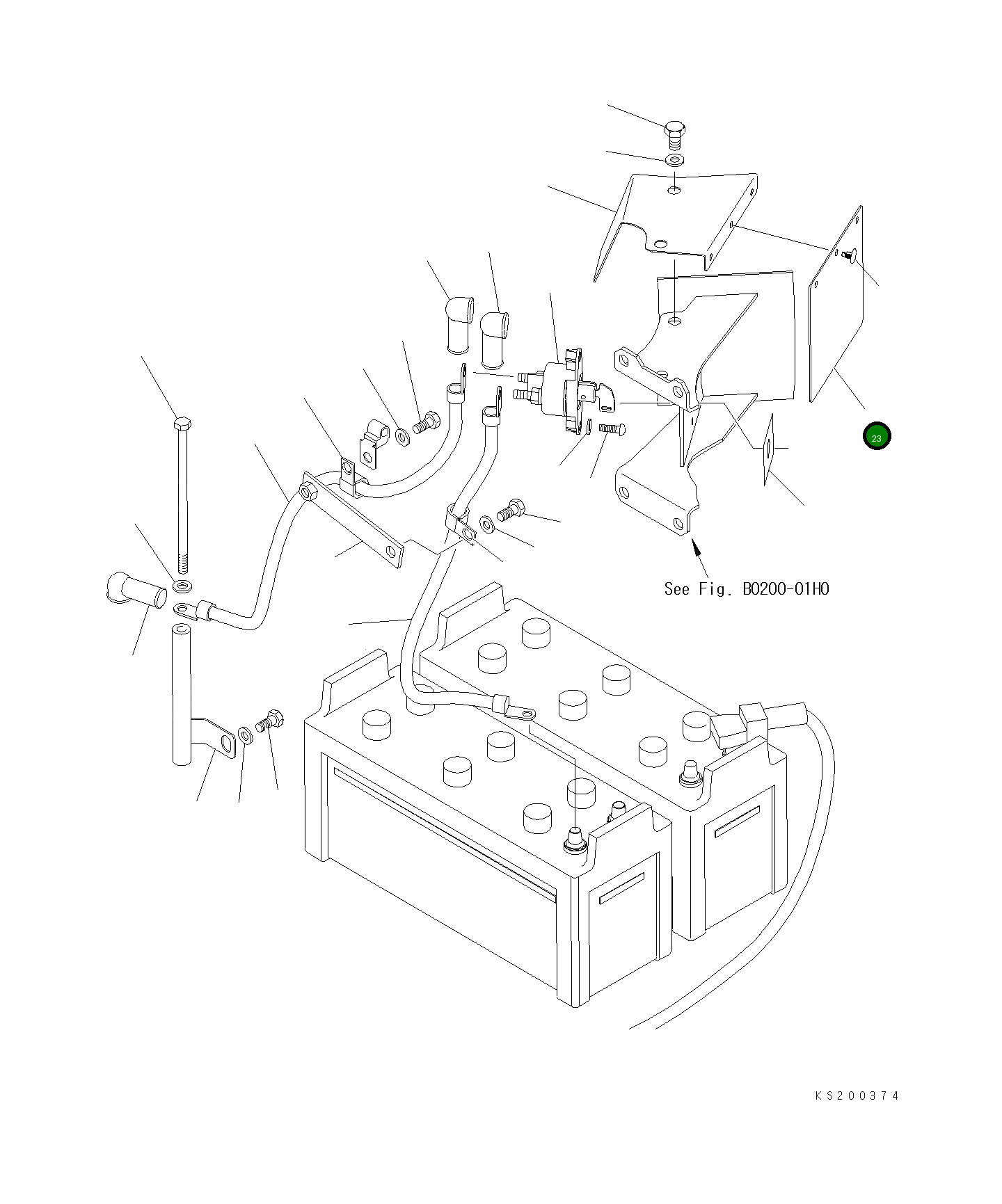 23

See Fig. B0200-01H0

KS200374