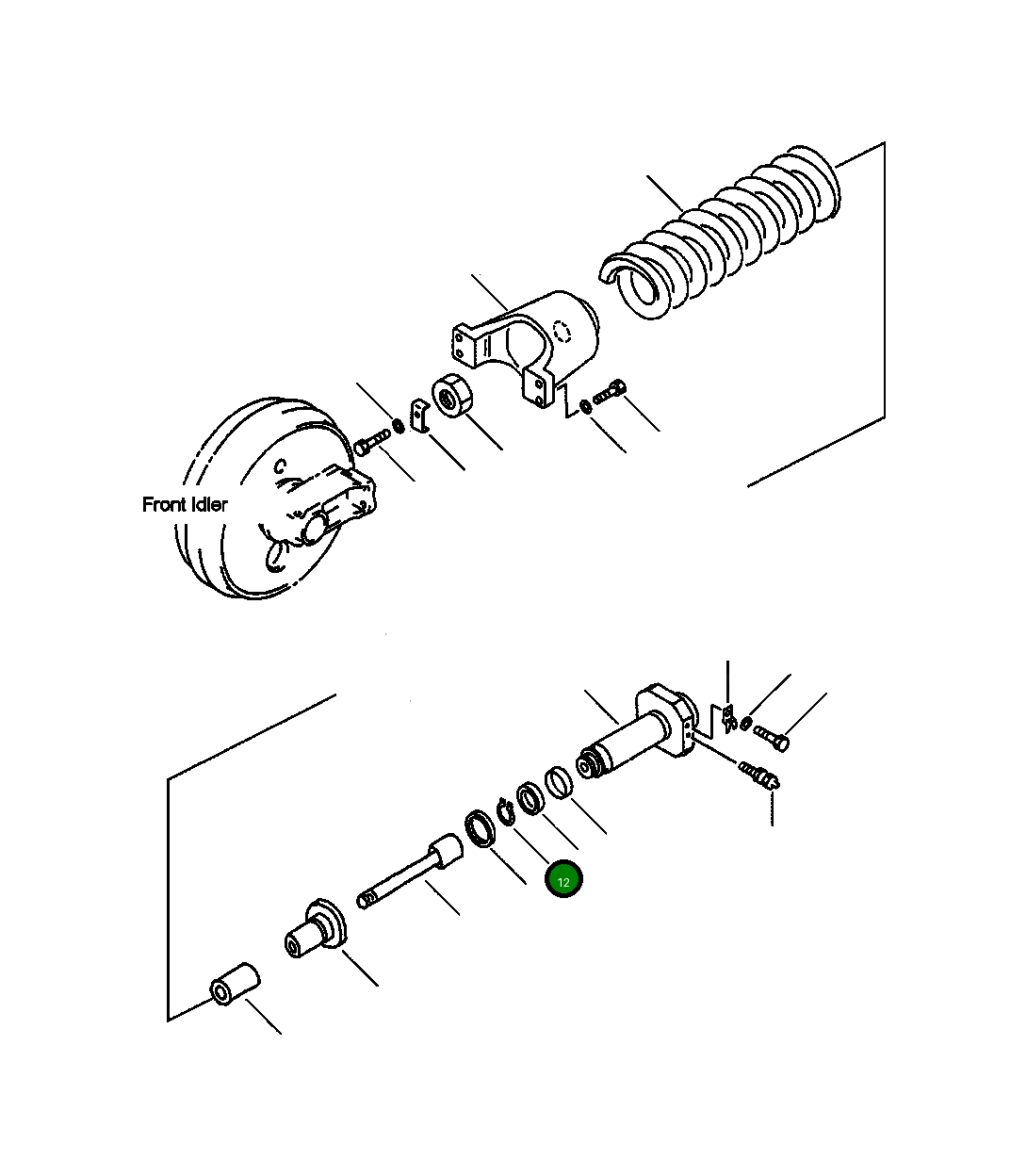 Front Idler

12