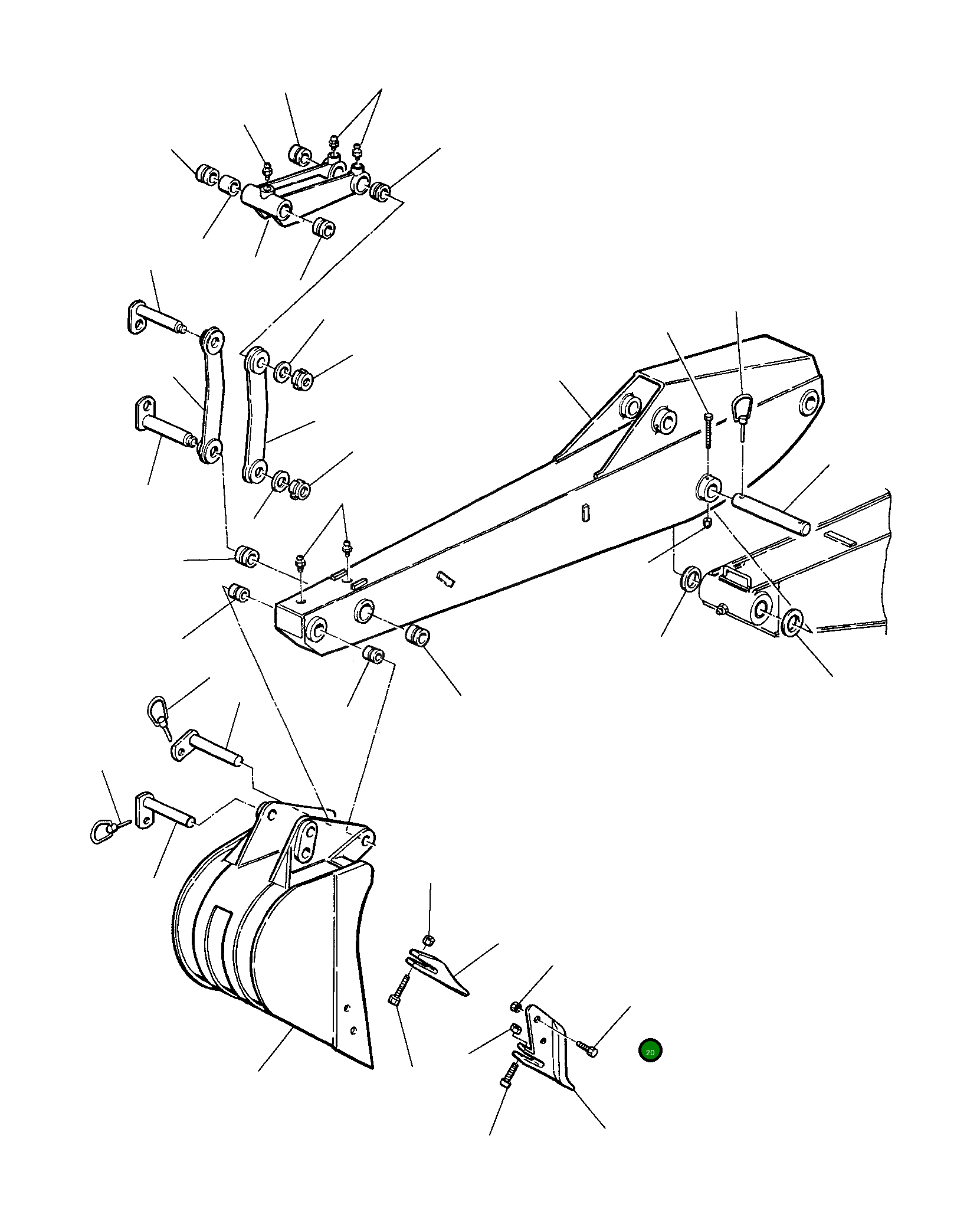 20