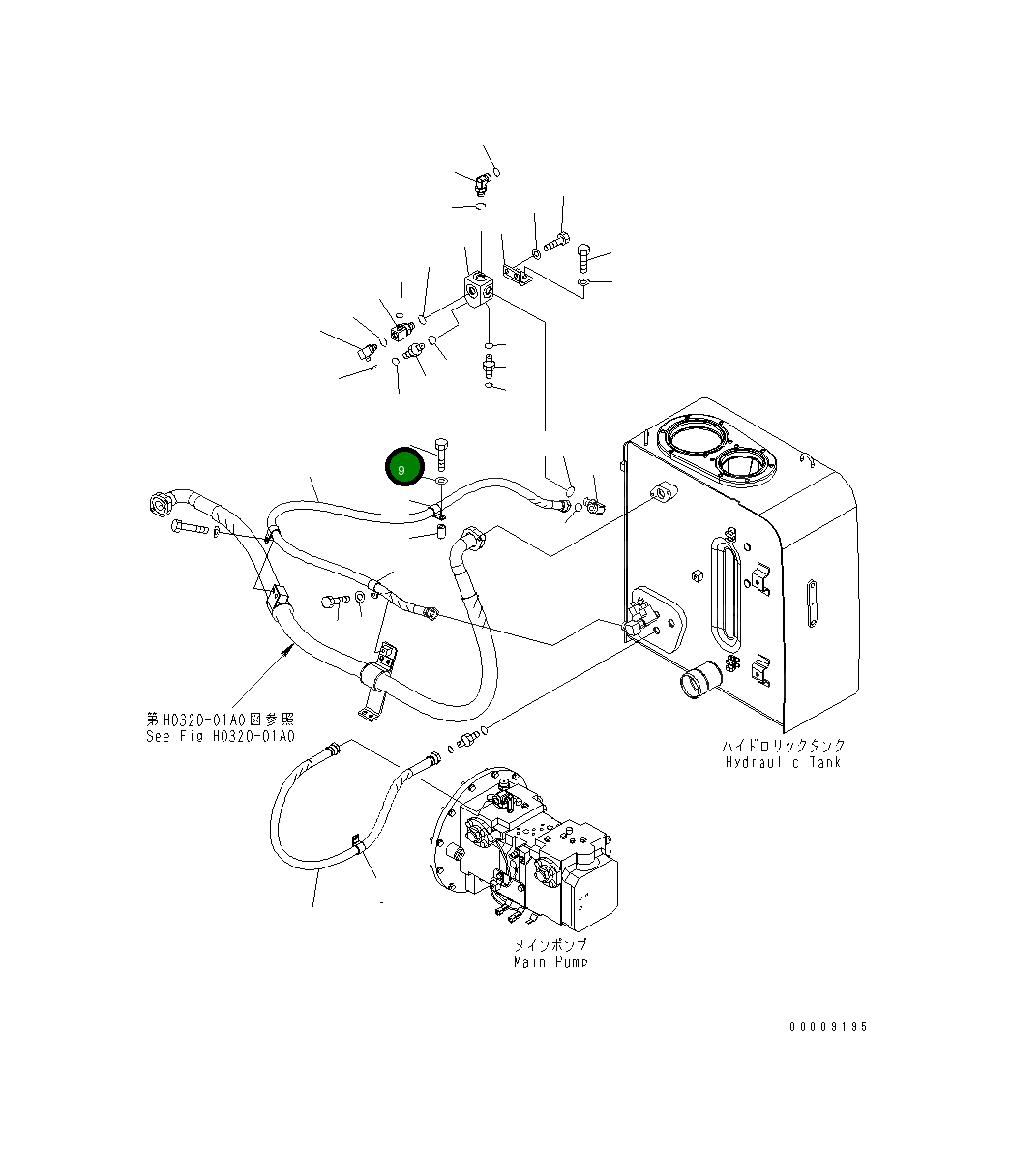 9

第H0320-01A0図参照
See Fig H0320-01A0

ハイドロリックタンク
Hydraulic Tank

メインポンプ
Main Pump

00009195