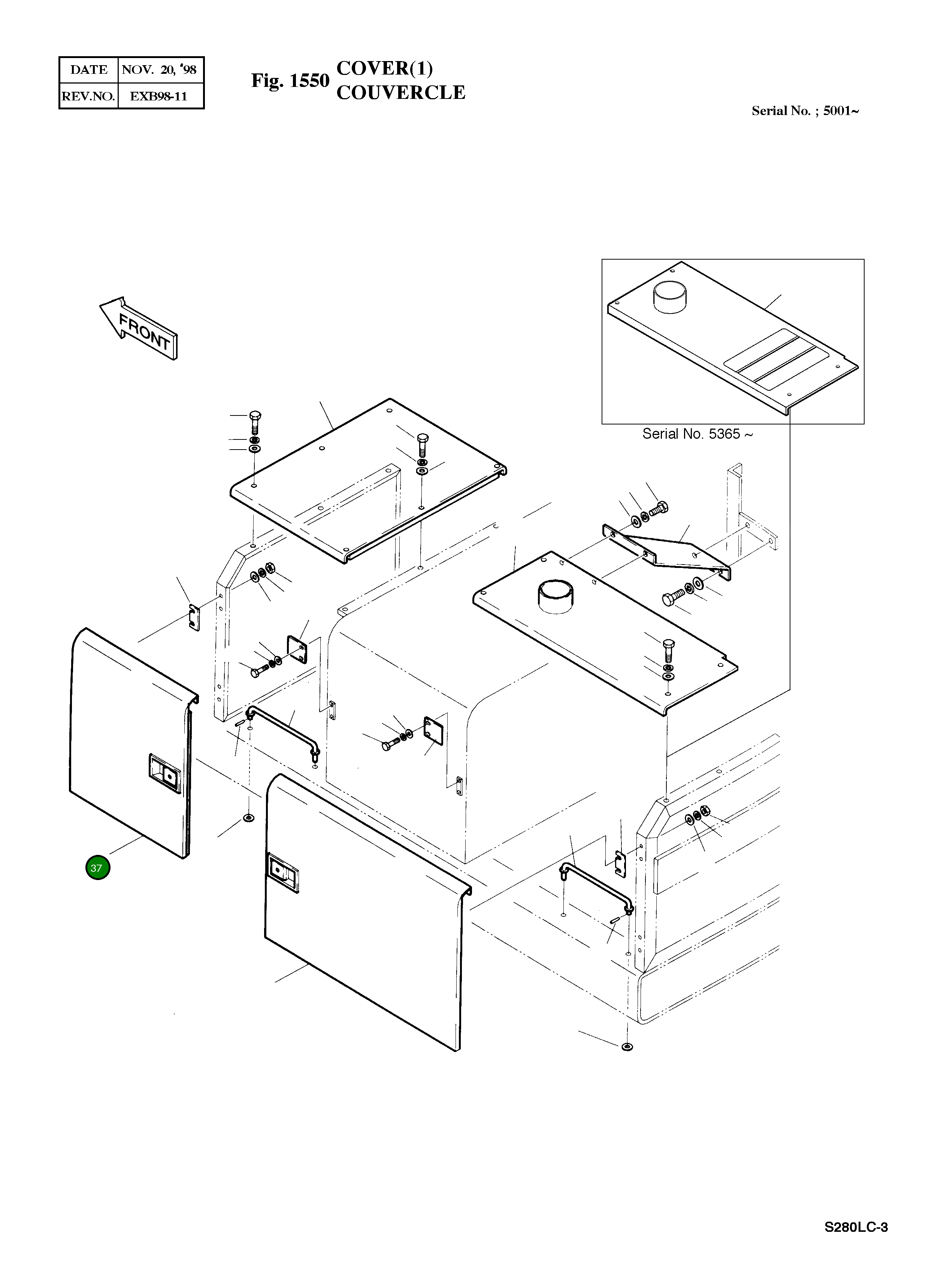 | DATE | NOV. 20, '98 |
|---|---|
| REV.NO. | EXB98-11 |

Fig. 1550 COVER(1) COUVERCLE

Serial No. ; 5001~

FRONT

Serial No. 5365 ~

37

S280LC-3