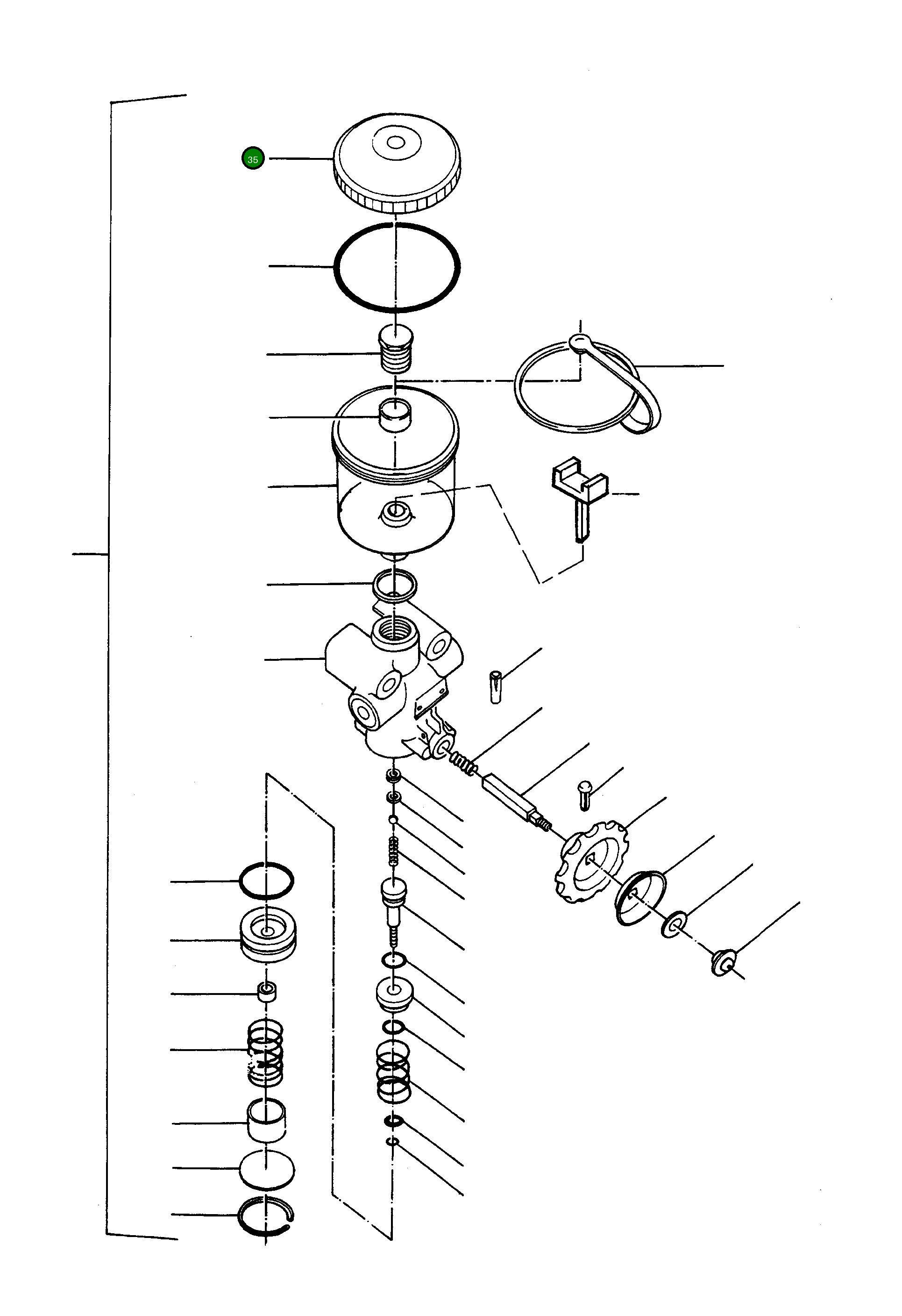 35