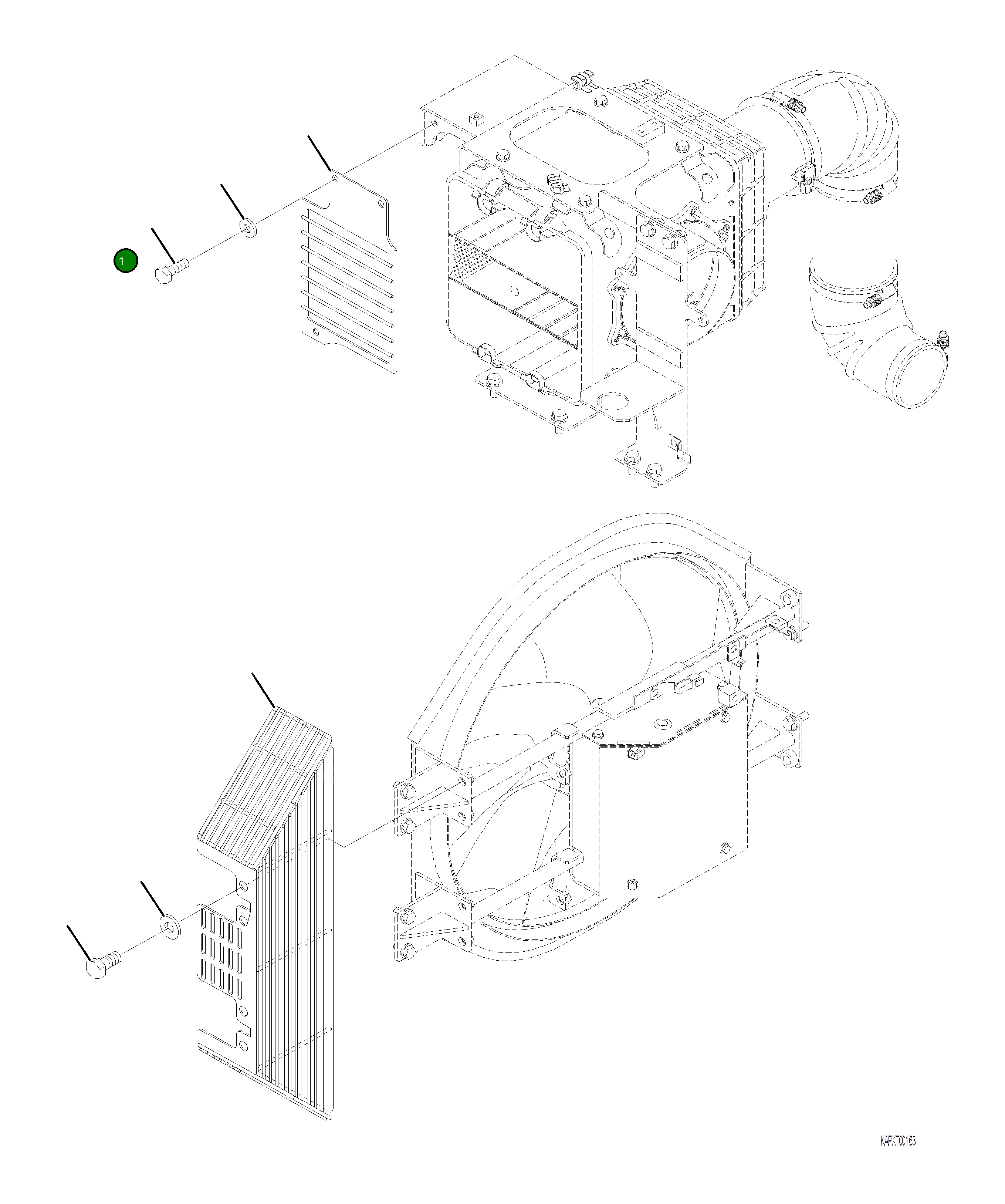 1

KAPX00163