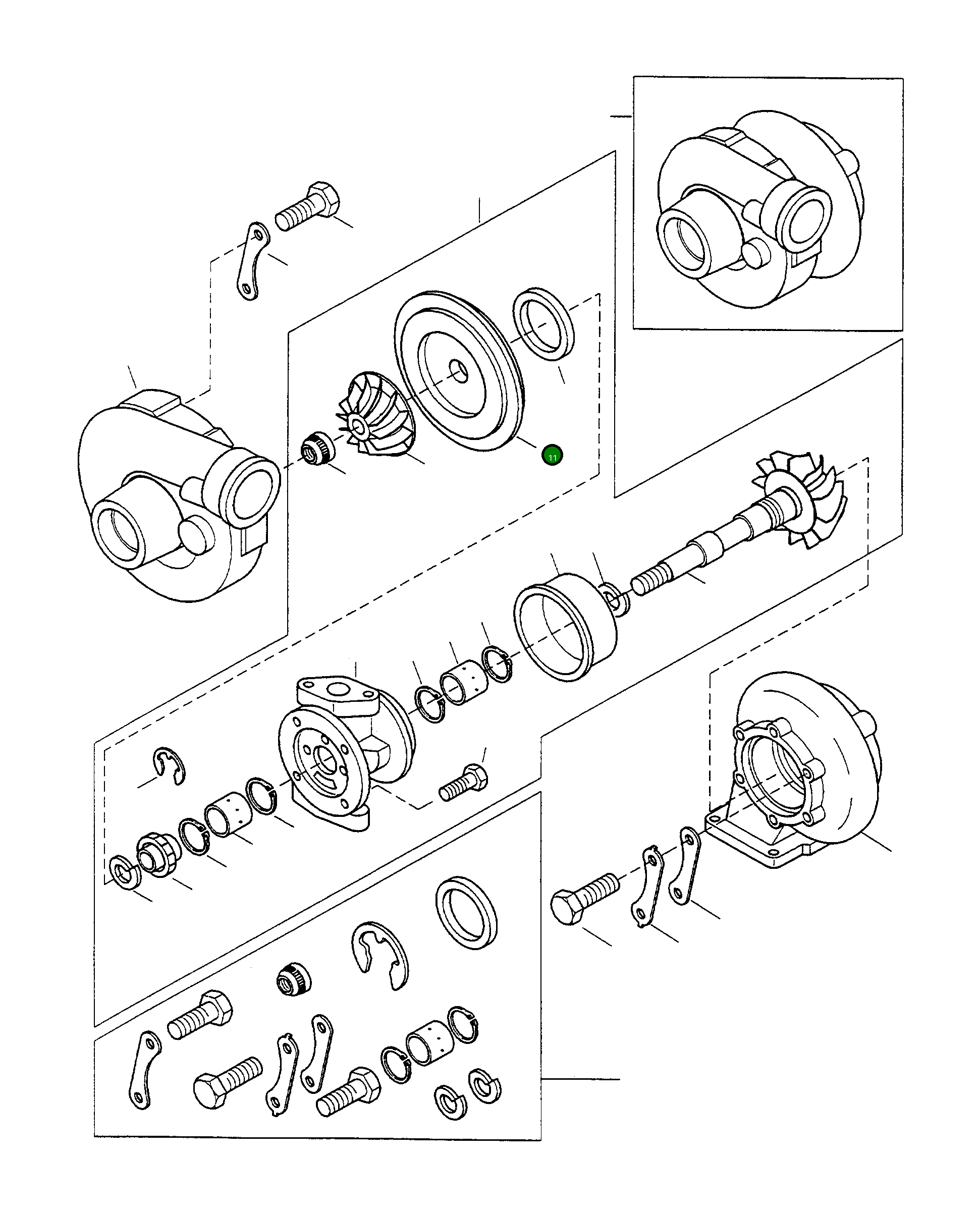 11