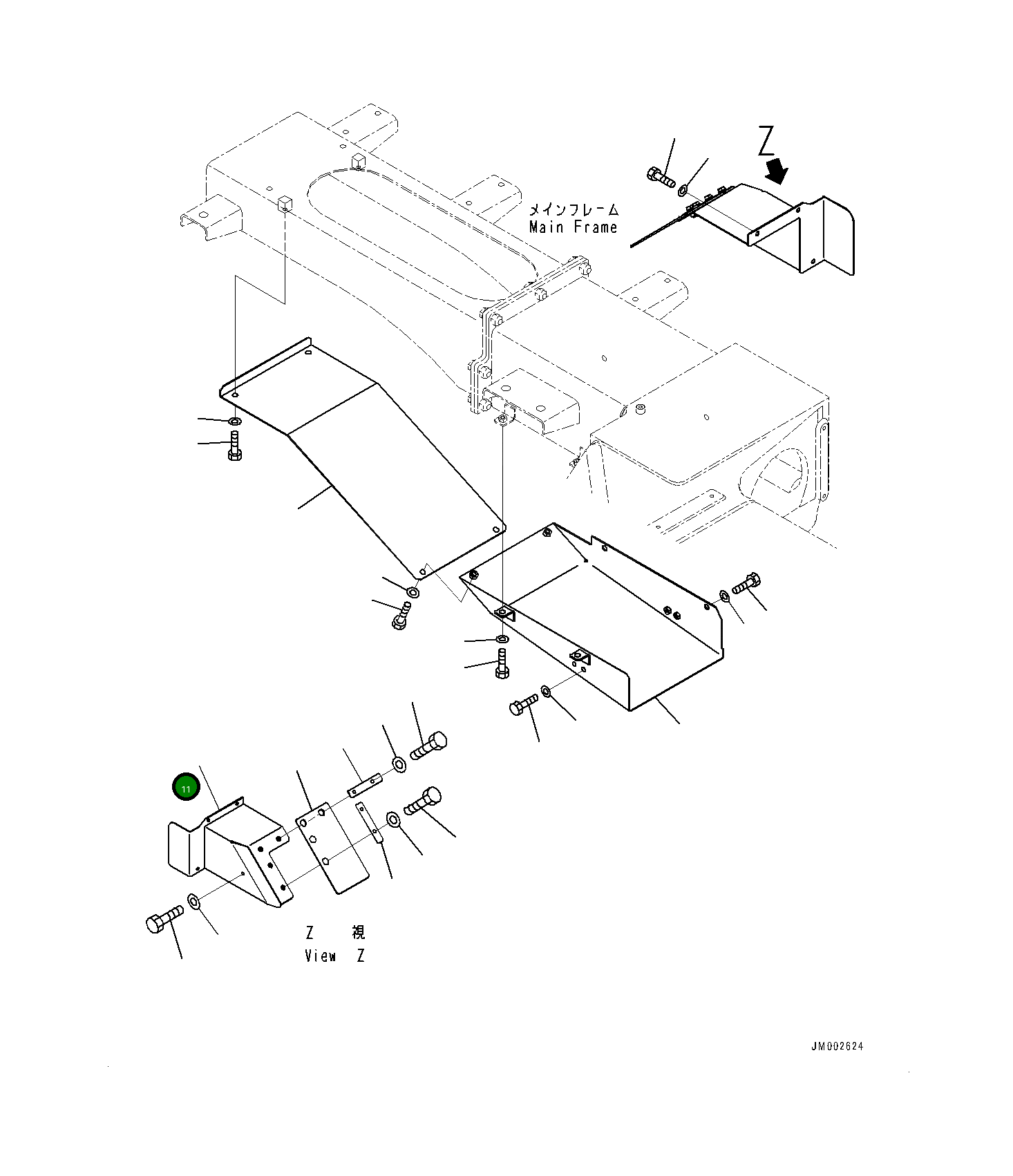 Z

メインフレーム
Main Frame

11

Z 視
View Z

JM002624