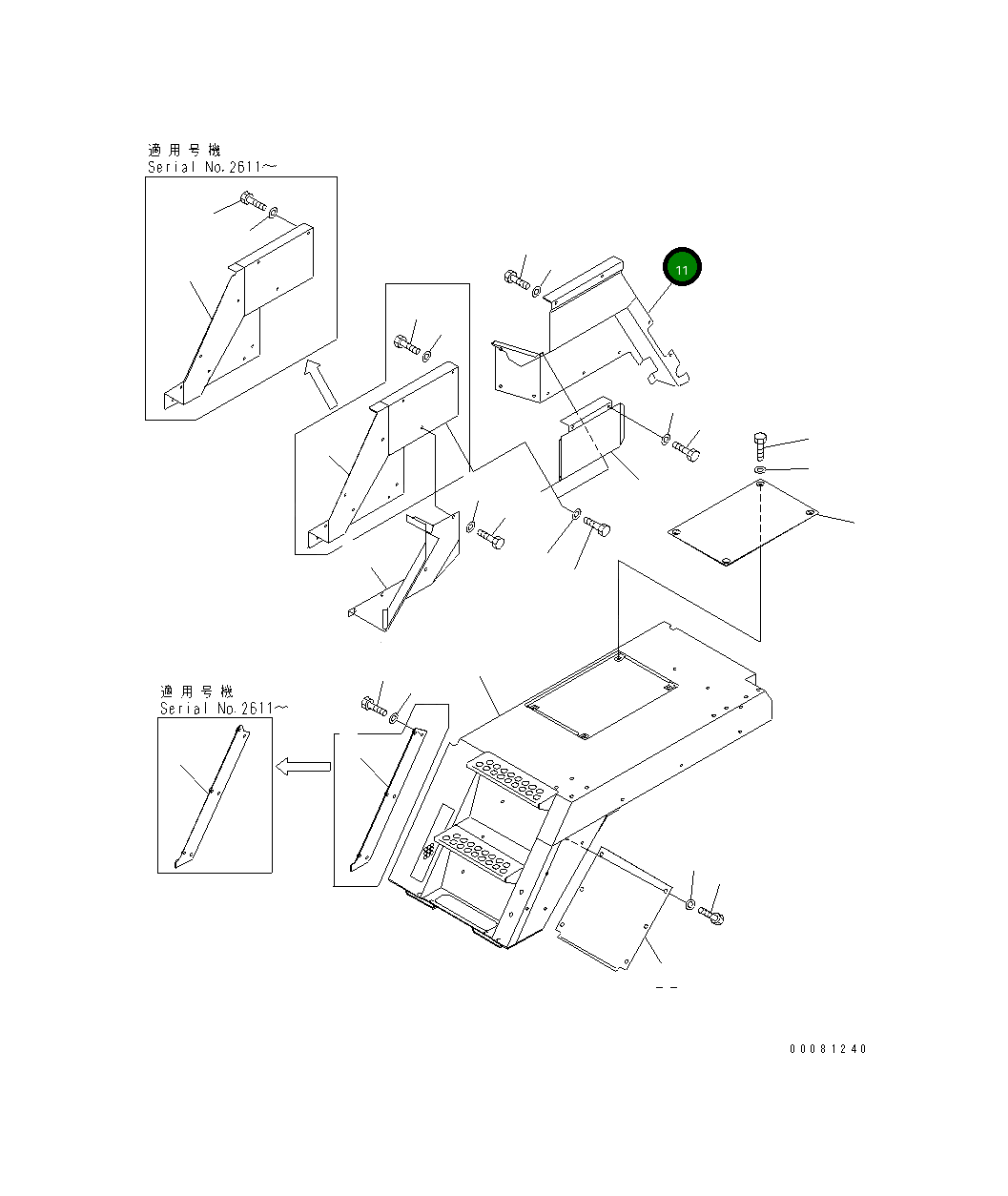 適用号機
Serial No.2611～

11

適用号機
Serial No.2611～

00081240