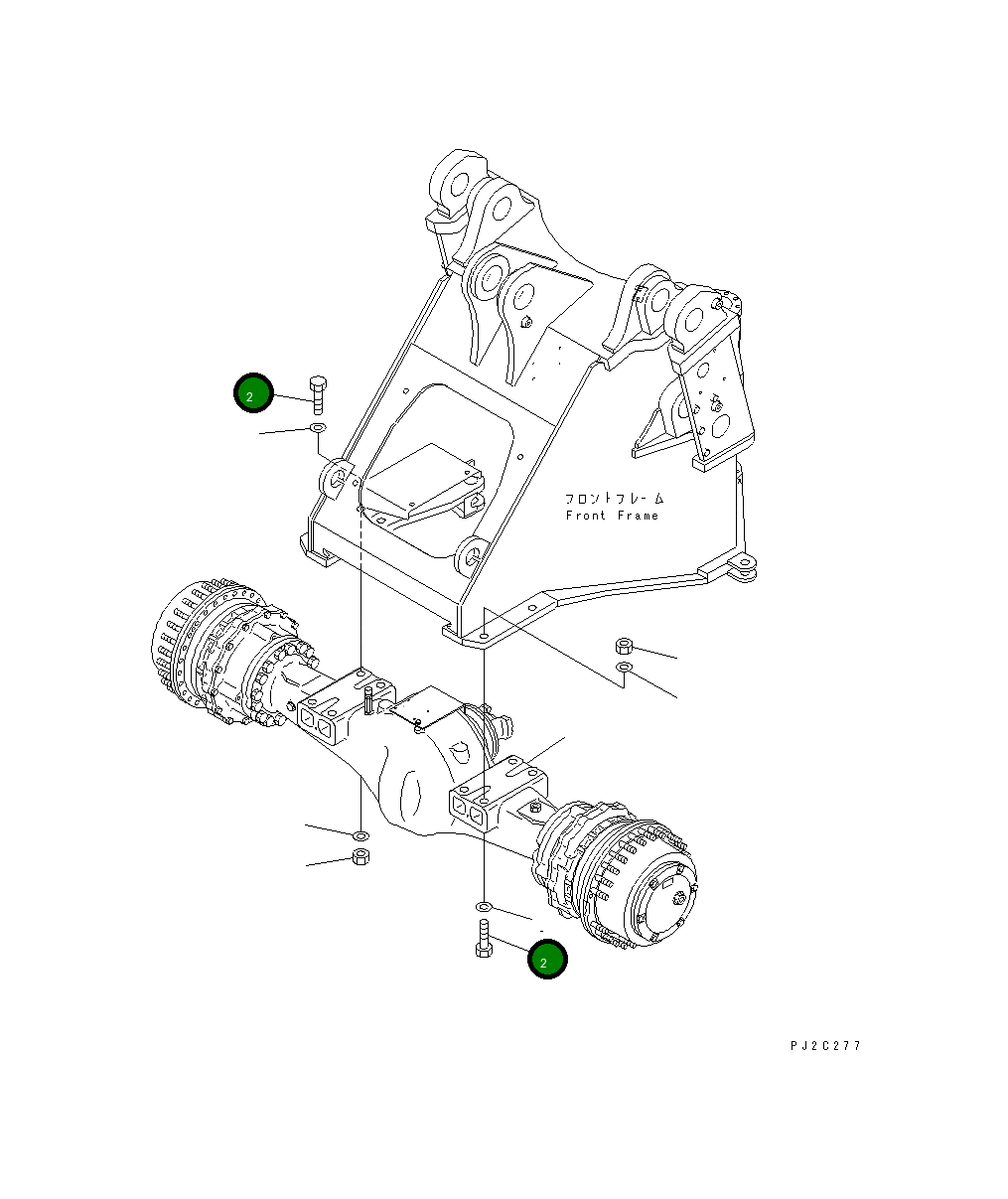 2

フロントフレーム
Front Frame

2

PJ2C277