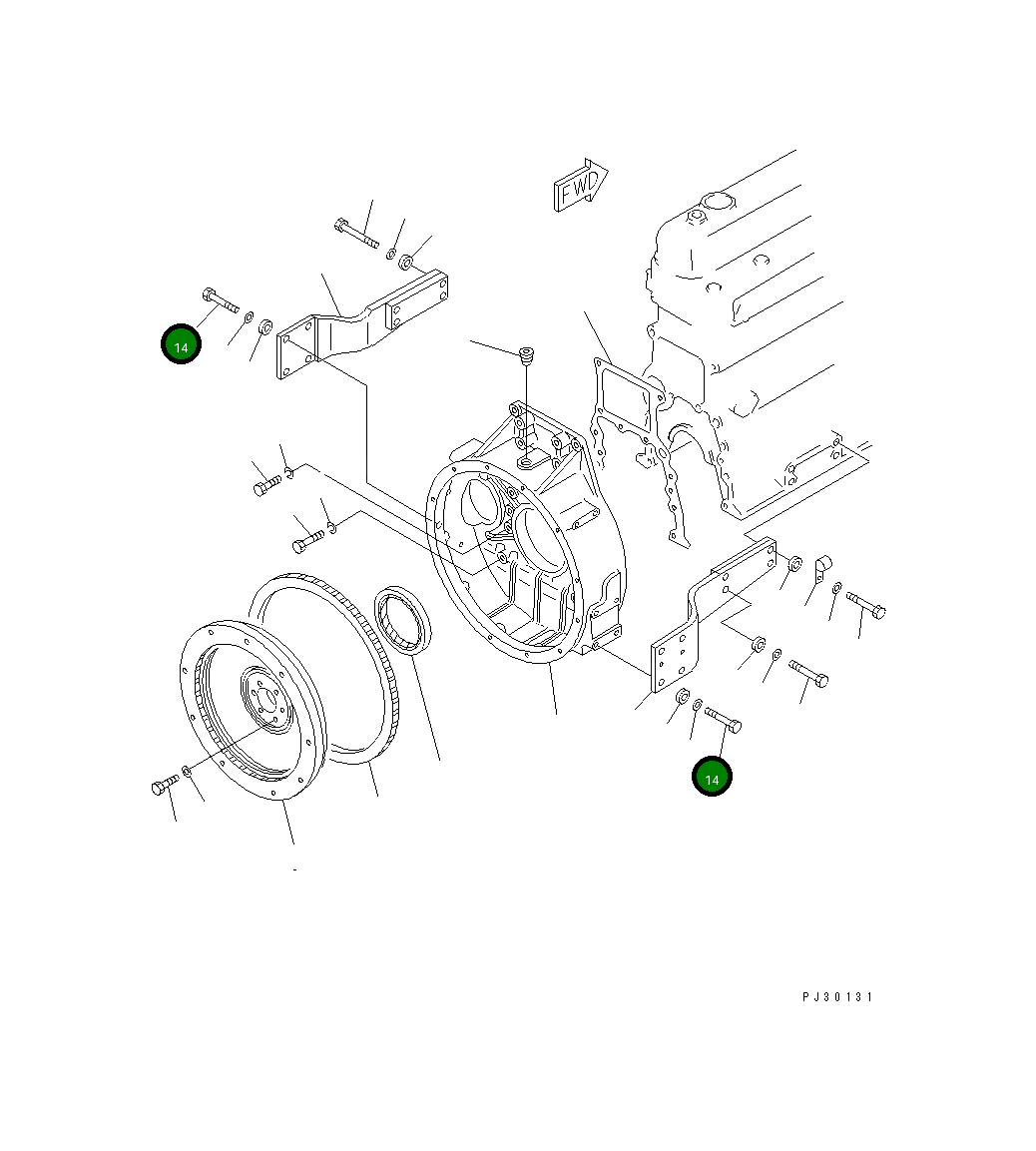 FWD

14

14

PJ30131