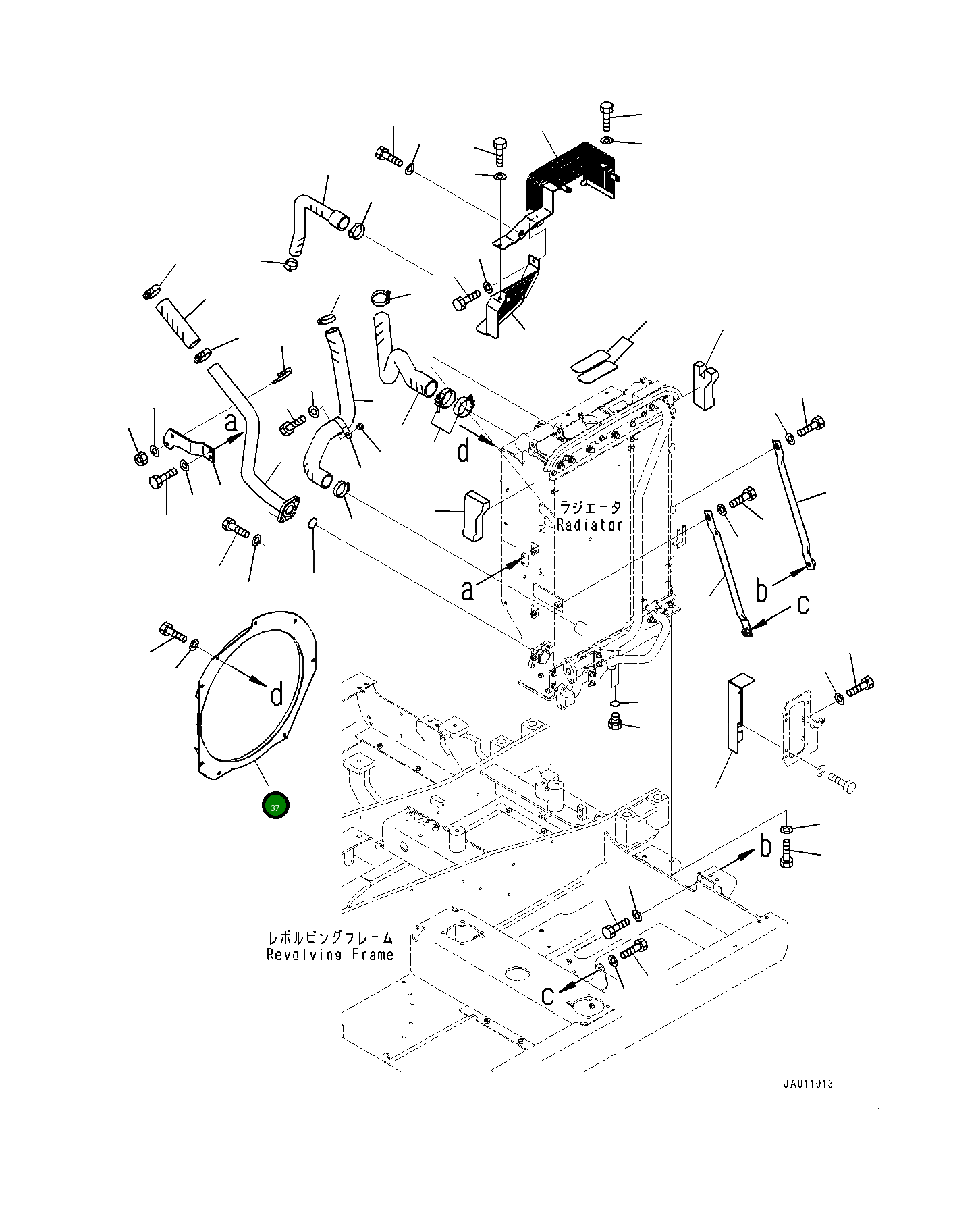 a
d
ラジエータ
Radiator
a
b
c
d
37
b
レボルビングフレーム
Revolving Frame
c
JA011013