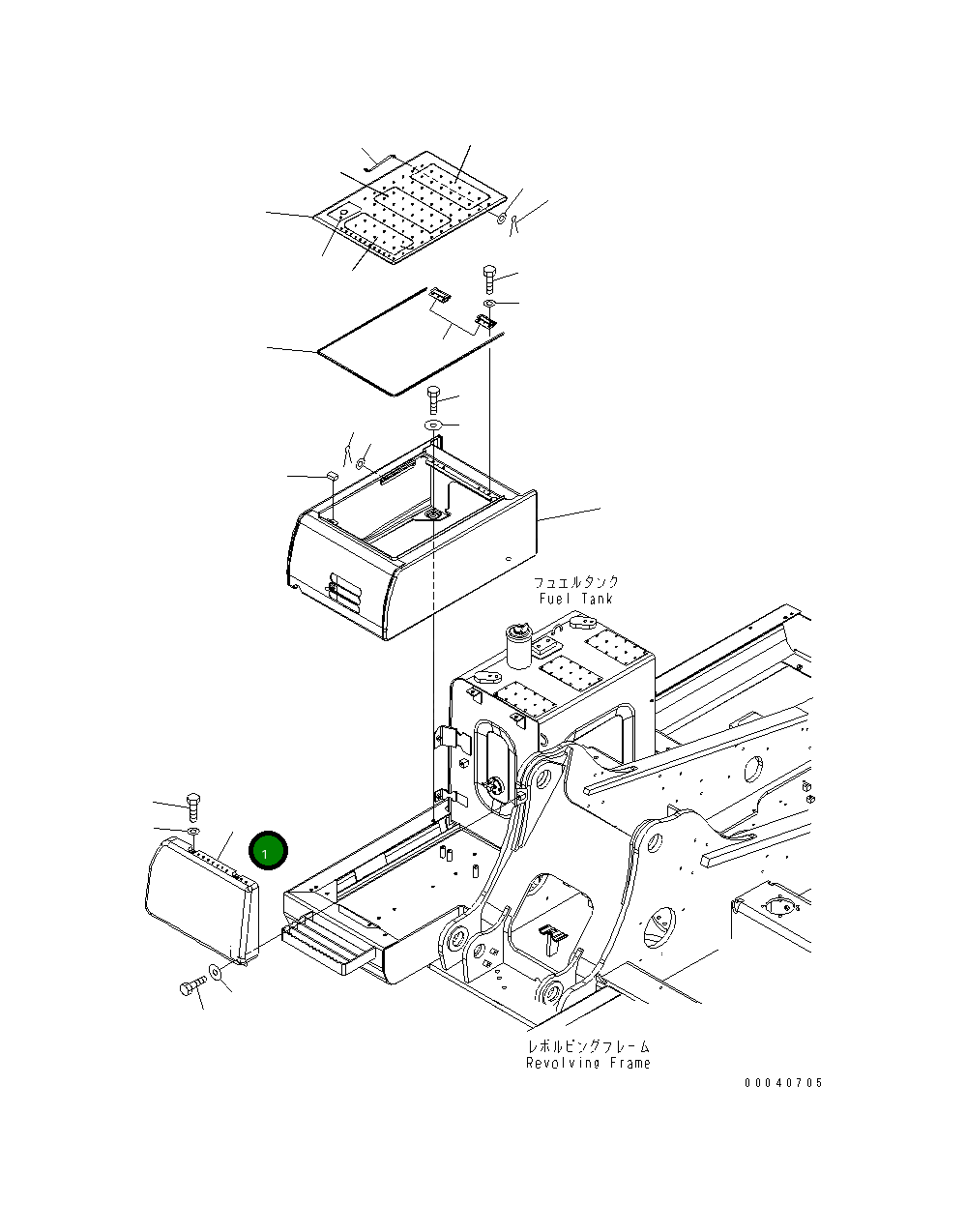 フュエルタンク
Fuel Tank

1

レボルビングフレーム
Revolving Frame

00040705