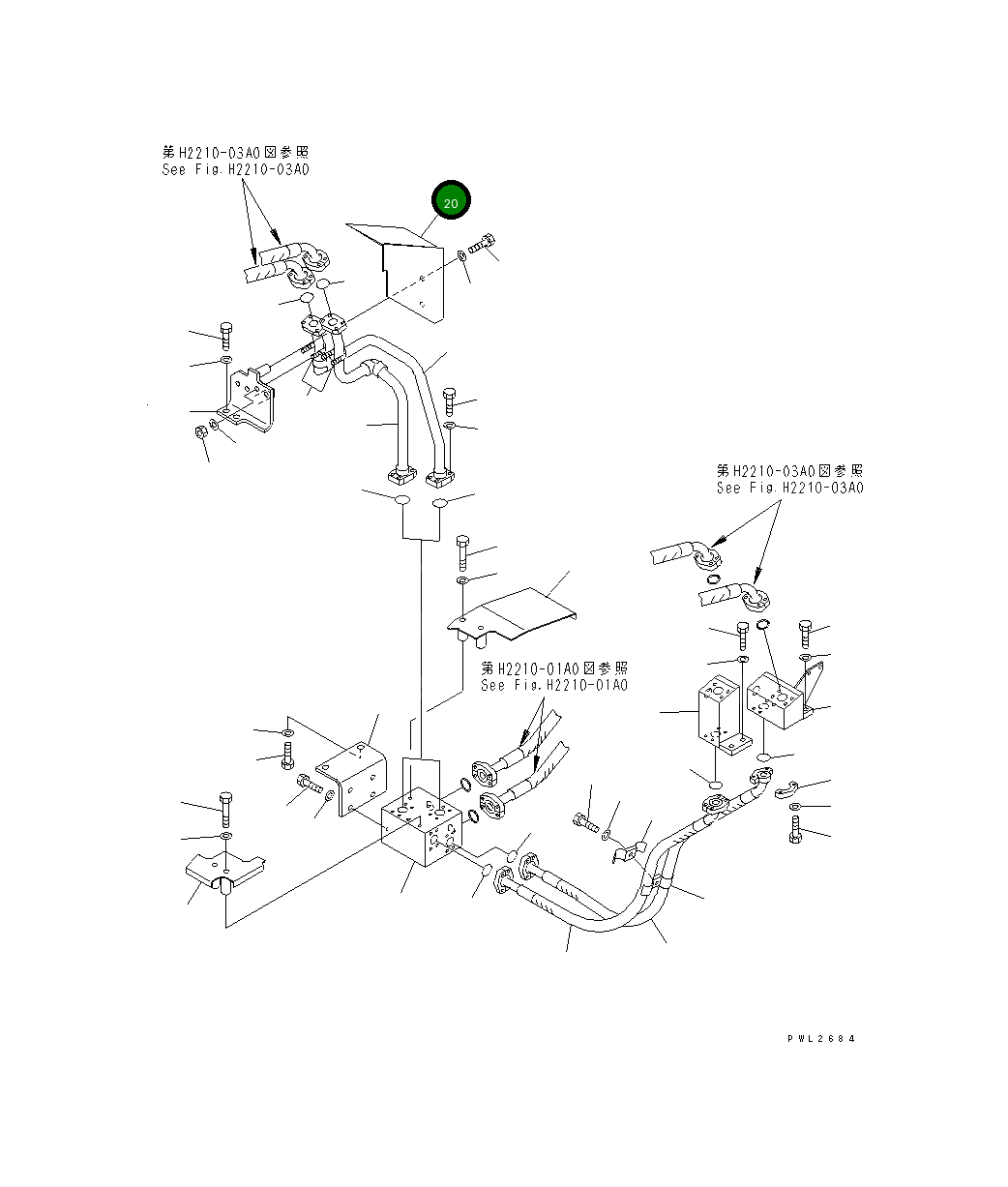 第H2210-03A0図参照
See Fig.H2210-03A0

20

第H2210-03A0図参照
See Fig.H2210-03A0

第H2210-01A0図参照
See Fig.H2210-01A0

PWL2684